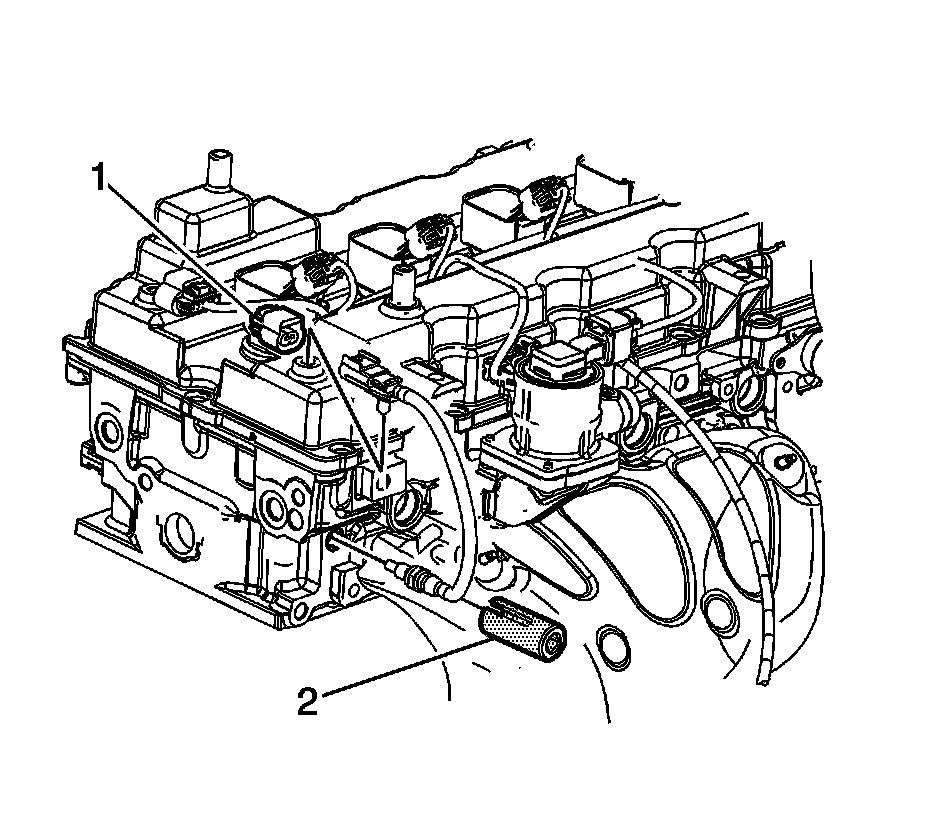 1

2