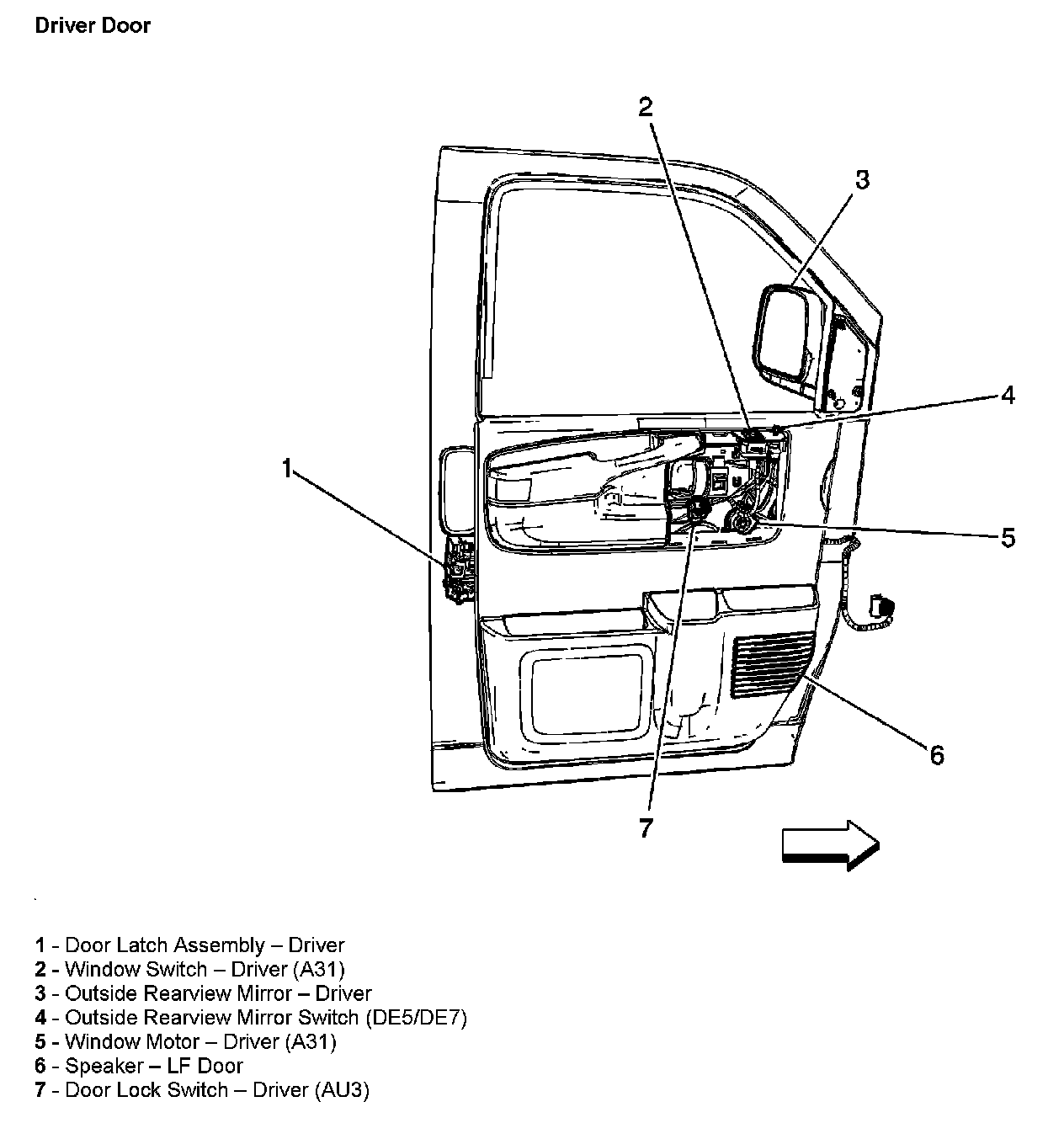 Driver Door

2
3
4
1
5
6
7

1 - Door Latch Assembly – Driver
2 - Window Switch – Driver (A31)
3 - Outside Rearview Mirror – Driver
4 - Outside Rearview Mirror Switch (DE5/DE7)
5 - Window Motor – Driver (A31)
6 - Speaker – LF Door
7 - Door Lock Switch – Driver (AU3)