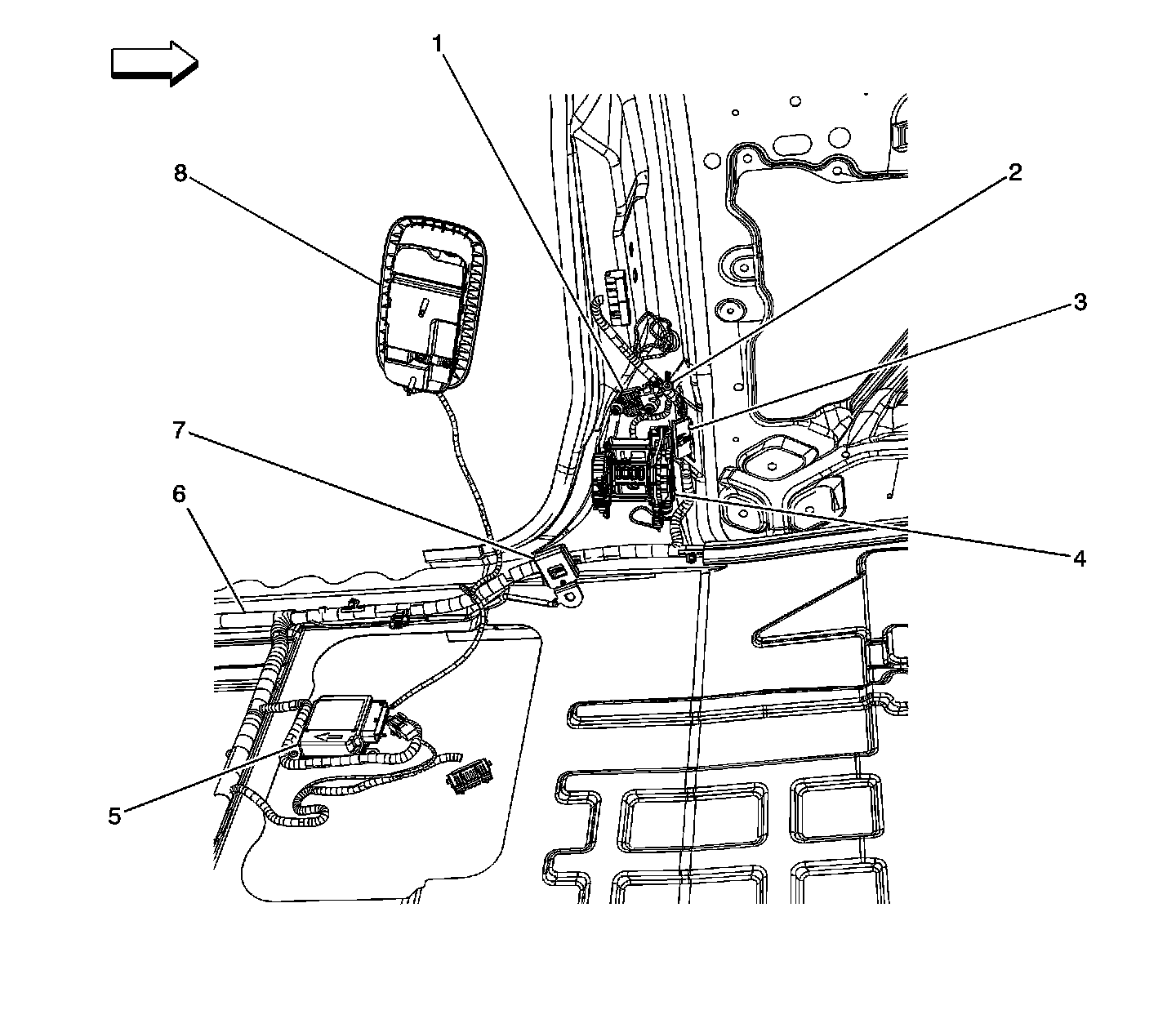 1
2
8
3
7
6
4
5