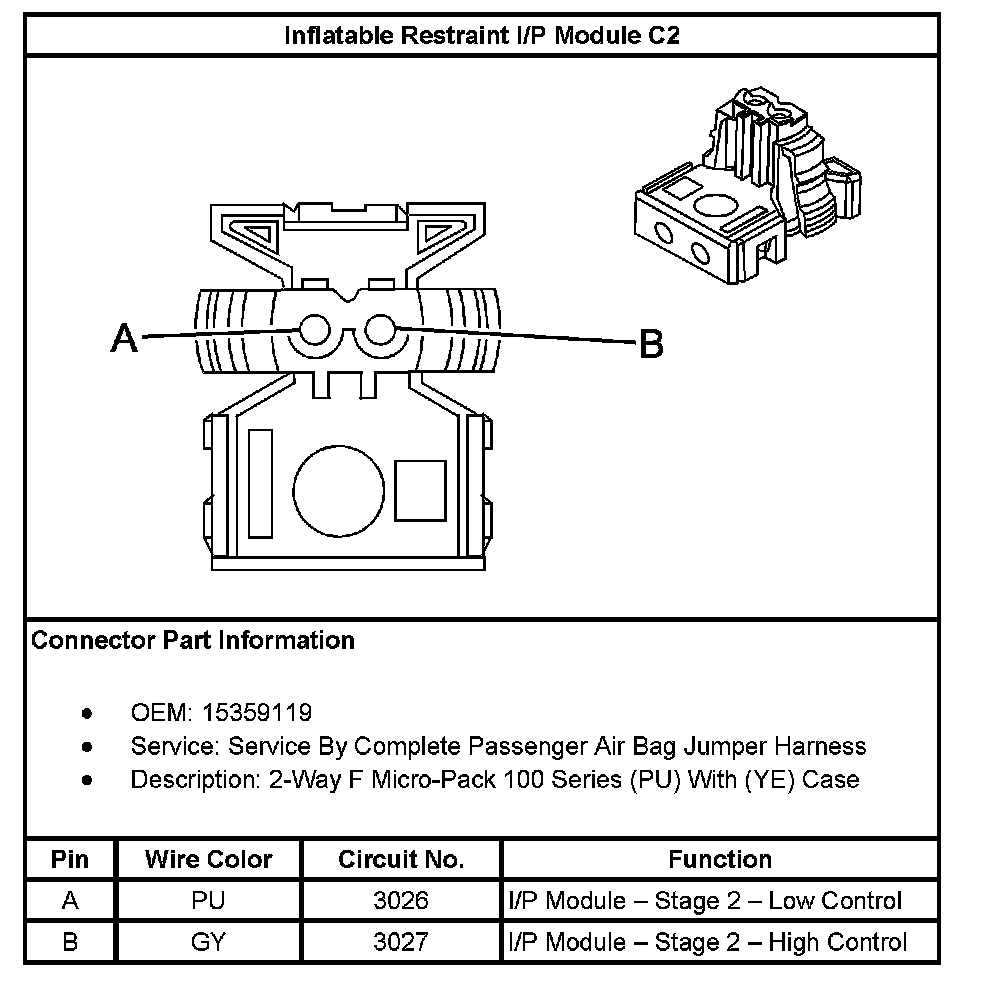 Inflatable Restraint I/P Module C2

A

B

Connector Part Information

- OEM: 15359119
- Service: Service By Complete Passenger Air Bag Jumper Harness
- Description: 2-Way F Micro-Pack 100 Series (PU) With (YE) Case

| Pin | Wire Color | Circuit No. | Function |
|---|---|---|---|
| A | PU | 3026 | I/P Module – Stage 2 – Low Control |
| B | GY | 3027 | I/P Module – Stage 2 – High Control |