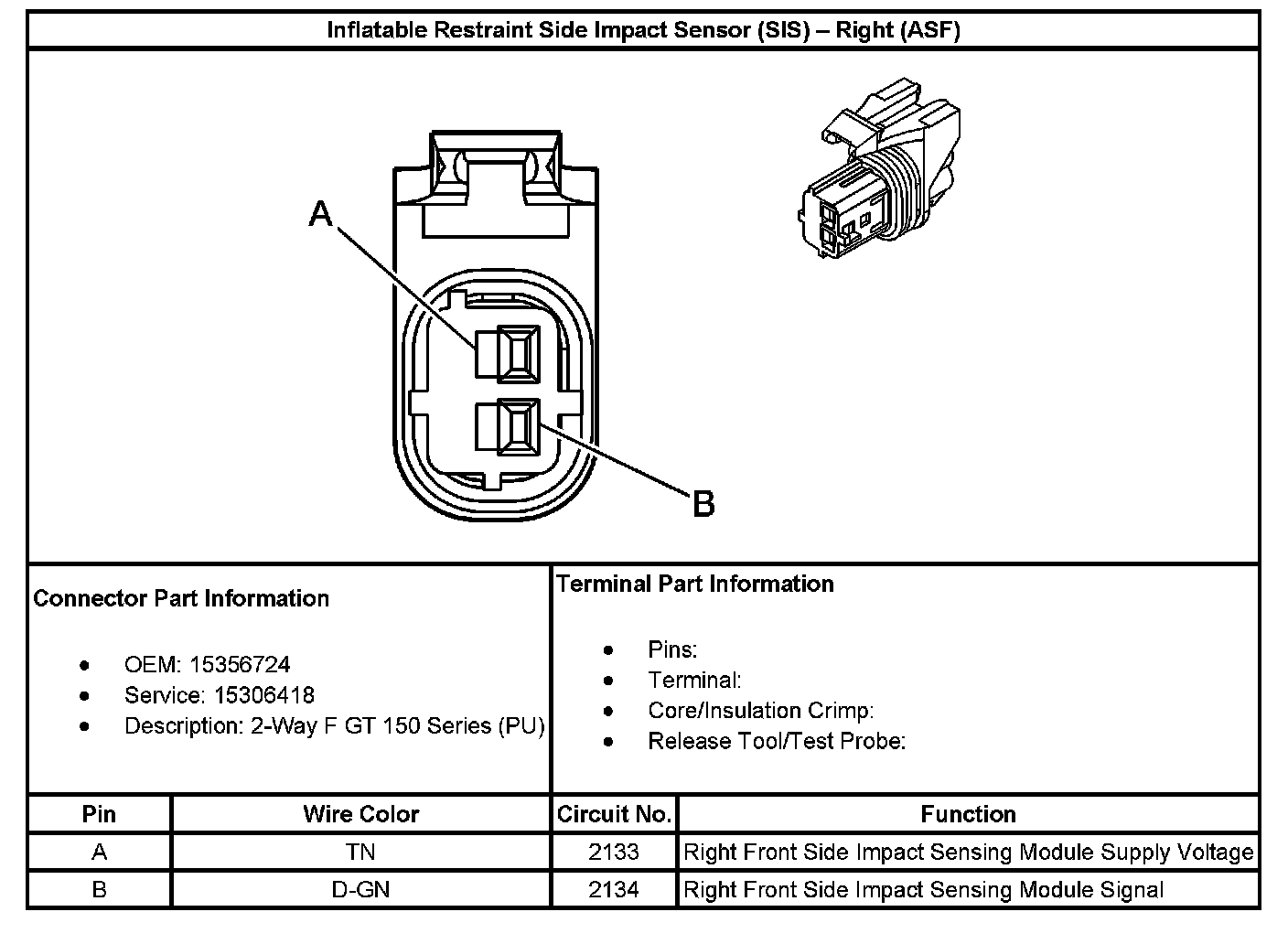 Inflatable Restraint Side Impact Sensor (SIS) – Right (ASF)

A

B

Connector Part Information

- OEM: 15356724
- Service: 15306418
- Description: 2-Way F GT 150 Series (PU)

Terminal Part Information

- Pins:
- Terminal:
- Core/Insulation Crimp:
- Release Tool/Test Probe:

| Pin | Wire Color | Circuit No. | Function |
|---|---|---|---|
| A | TN | 2133 | Right Front Side Impact Sensing Module Supply Voltage |
| B | D-GN | 2134 | Right Front Side Impact Sensing Module Signal |