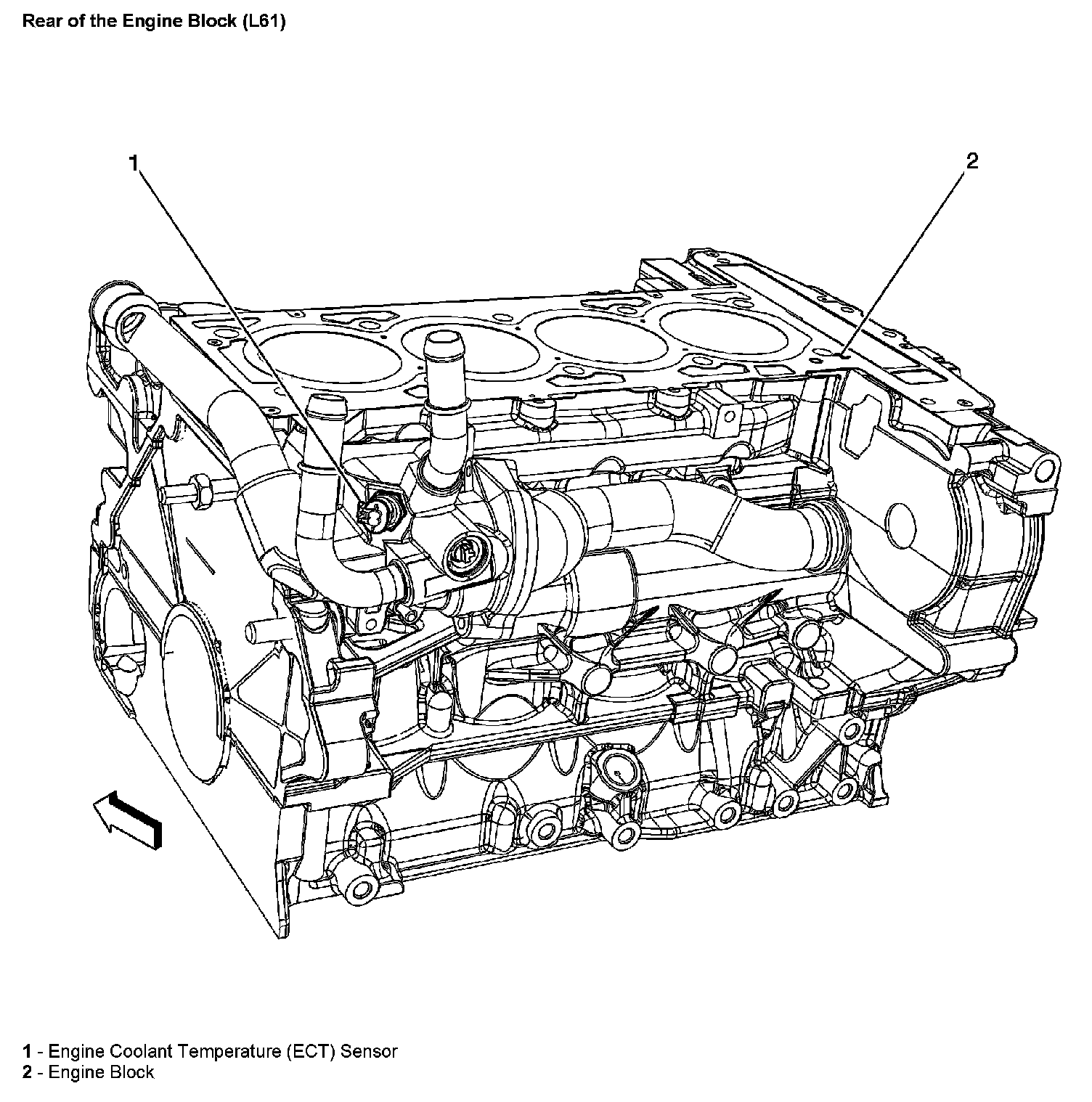 Rear of the Engine Block (L61)

1

2

1 - Engine Coolant Temperature (ECT) Sensor
2 - Engine Block