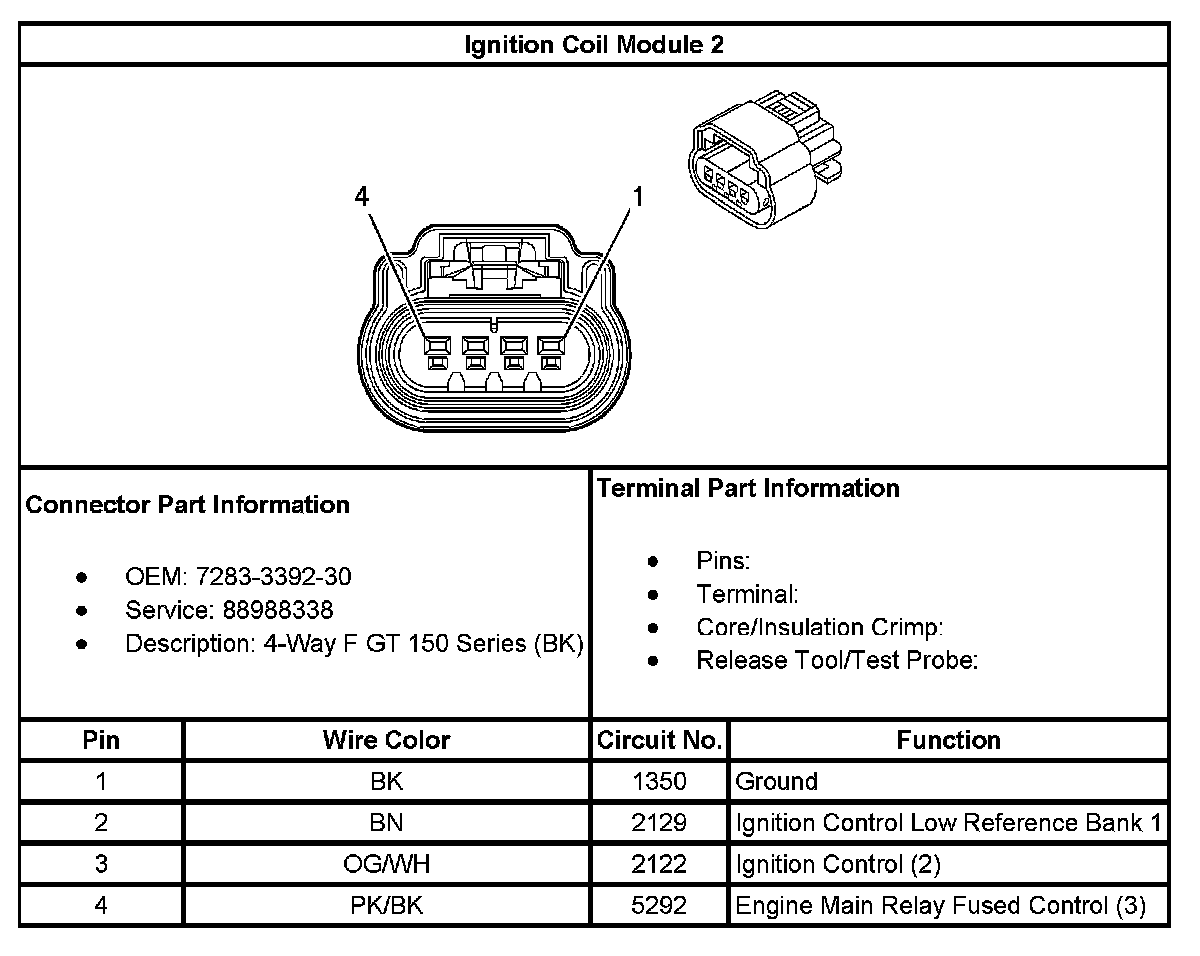 Ignition Coil Module 2

4

1

Connector Part Information

- OEM: 7283-3392-30
- Service: 88988338
- Description: 4-Way F GT 150 Series (BK)

Terminal Part Information

- Pins:
- Terminal:
- Core/Insulation Crimp:
- Release Tool/Test Probe:

| Pin | Wire Color | Circuit No. | Function |
|---|---|---|---|
| 1 | BK | 1350 | Ground |
| 2 | BN | 2129 | Ignition Control Low Reference Bank 1 |
| 3 | OG/WH | 2122 | Ignition Control (2) |
| 4 | PK/BK | 5292 | Engine Main Relay Fused Control (3) |