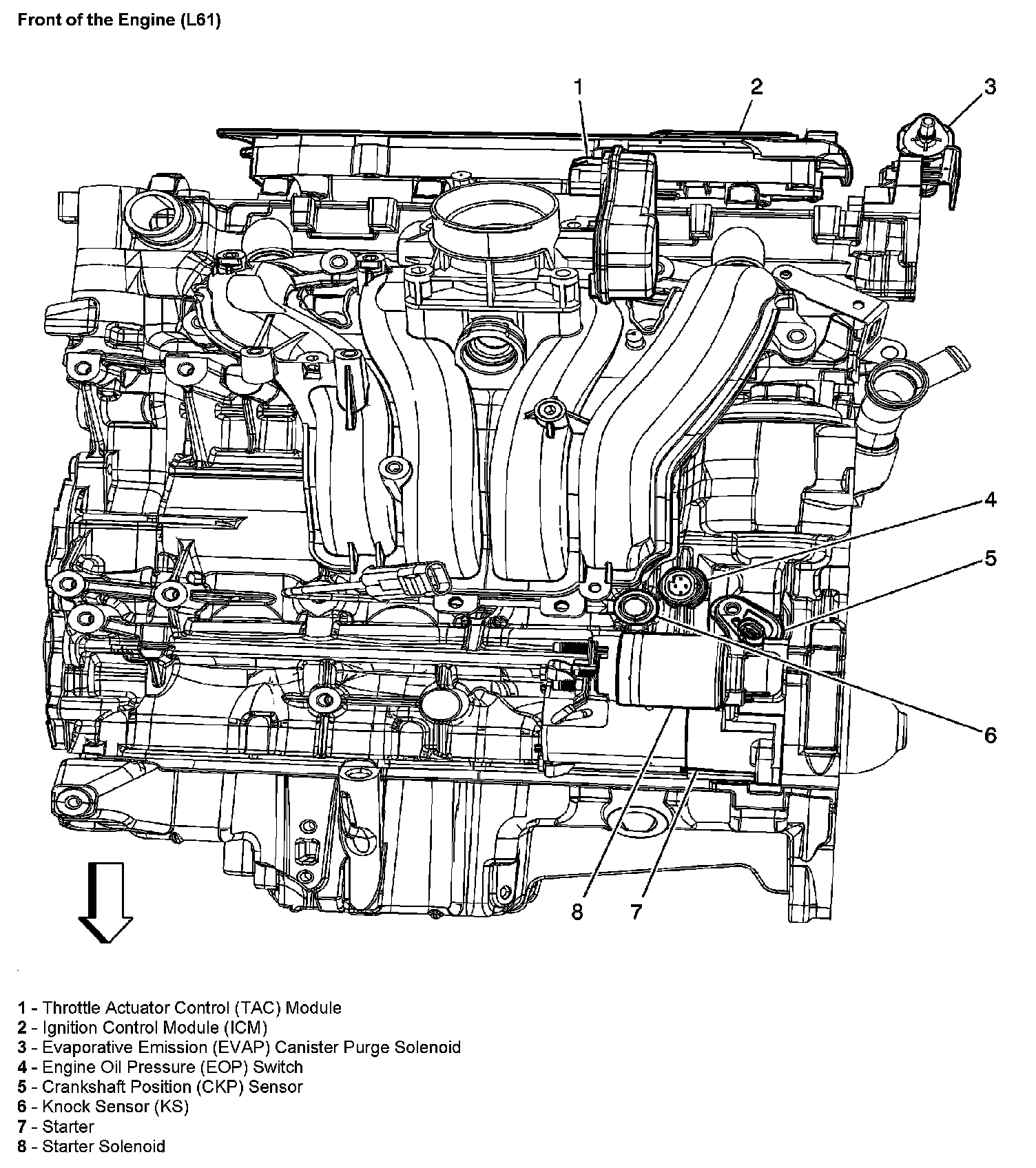 Front of the Engine (L61)

1
2
3
4
5
6
8
7

1 - Throttle Actuator Control (TAC) Module
2 - Ignition Control Module (ICM)
3 - Evaporative Emission (EVAP) Canister Purge Solenoid
4 - Engine Oil Pressure (EOP) Switch
5 - Crankshaft Position (CKP) Sensor
6 - Knock Sensor (KS)
7 - Starter
8 - Starter Solenoid