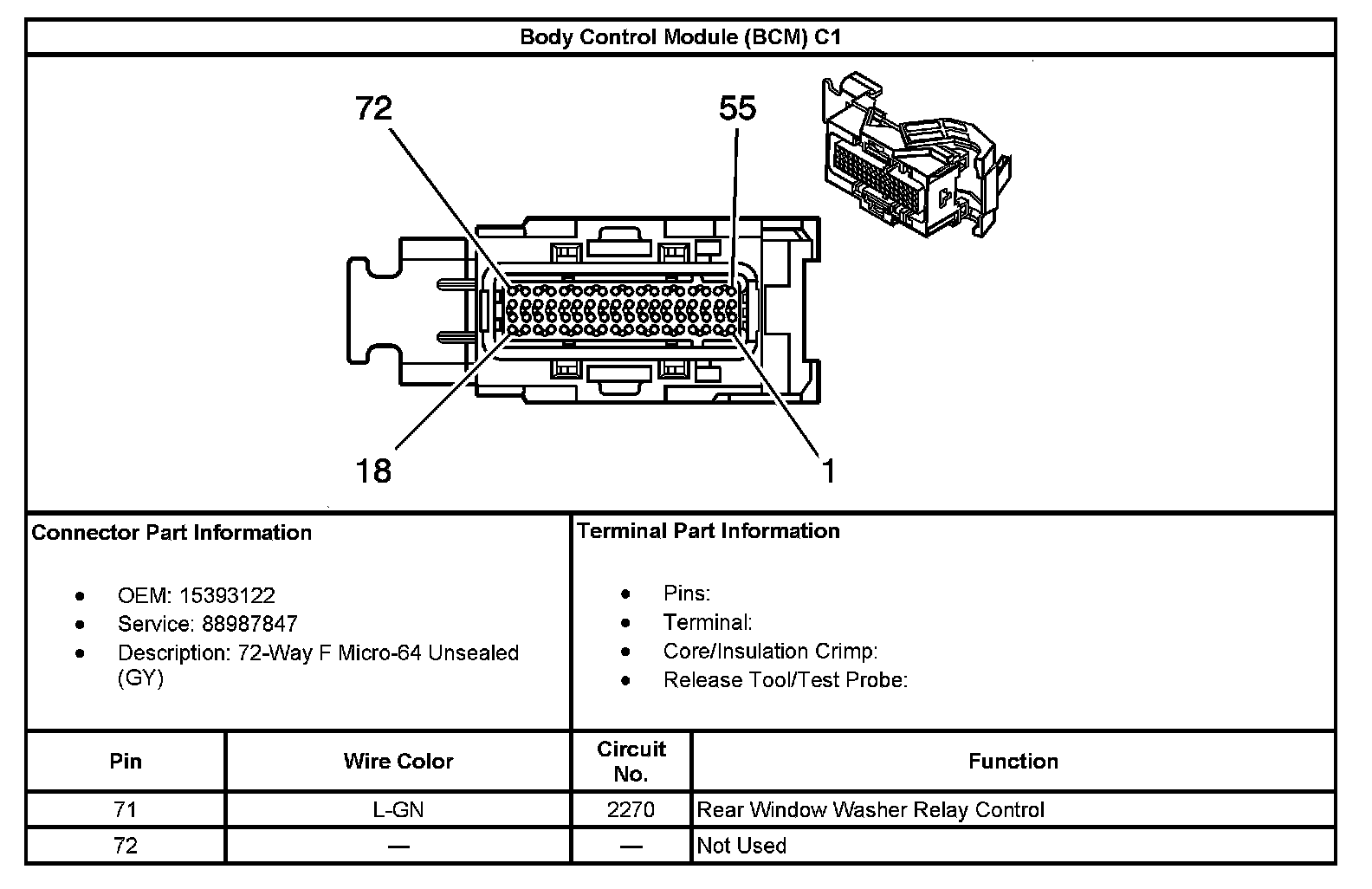 Body Control Module (BCM) C1

72
55
18
1

Connector Part Information

- OEM: 15393122
- Service: 88987847
- Description: 72-Way F Micro-64 Unsealed (GY)

Terminal Part Information

- Pins:
- Terminal:
- Core/Insulation Crimp:
- Release Tool/Test Probe:

| Pin | Wire Color | Circuit No. | Function |
|---|---|---|---|
| 71 | L-GN | 2270 | Rear Window Washer Relay Control |
| 72 | — | — | Not Used |