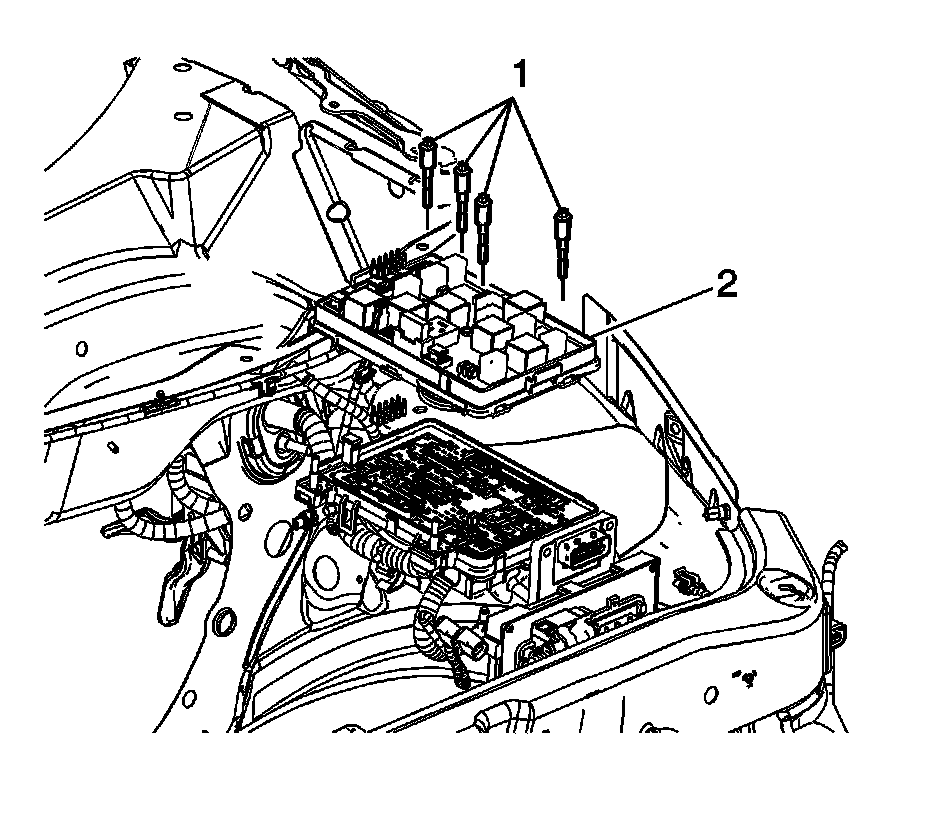 1
2