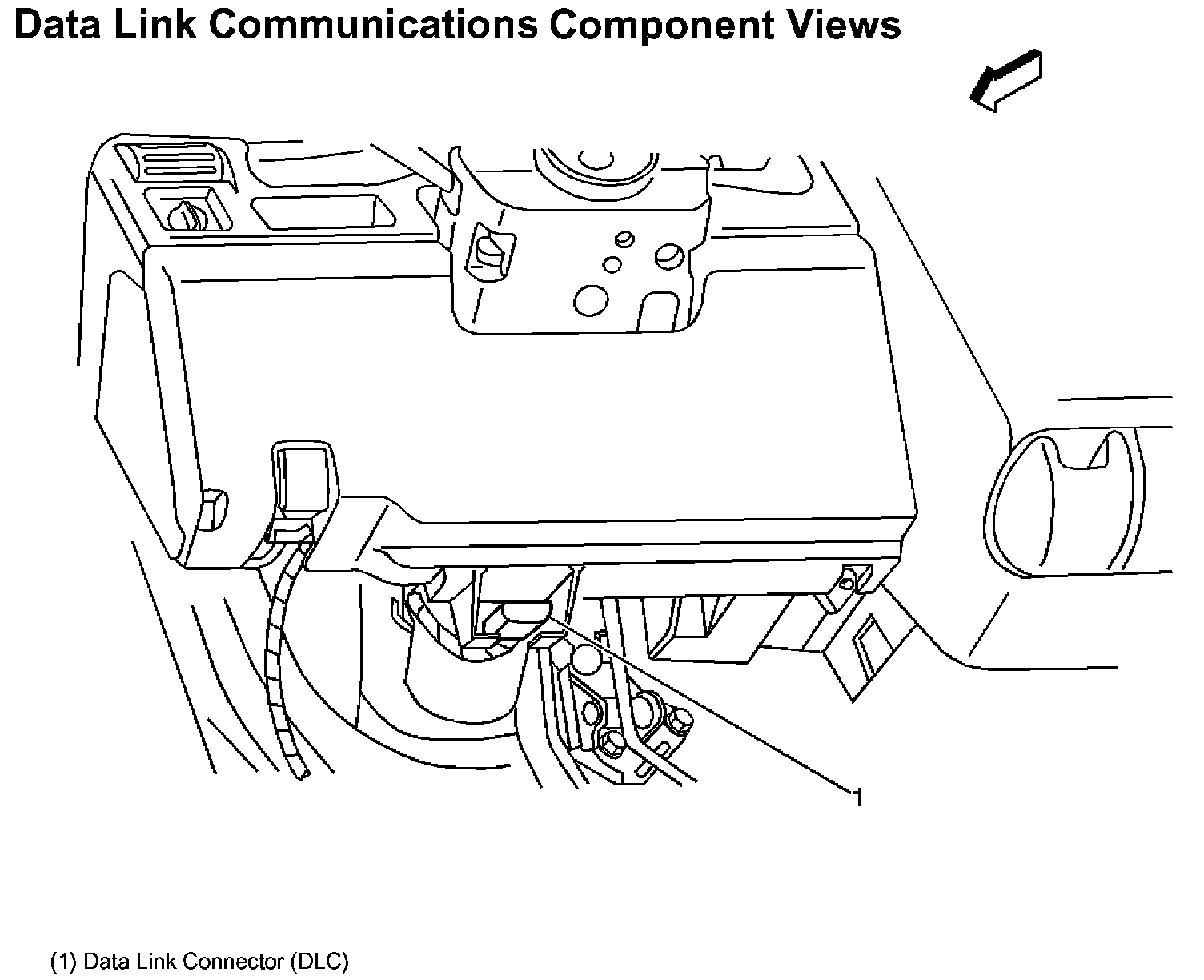 Data Link Communications Component Views

1

(1) Data Link Connector (DLC)