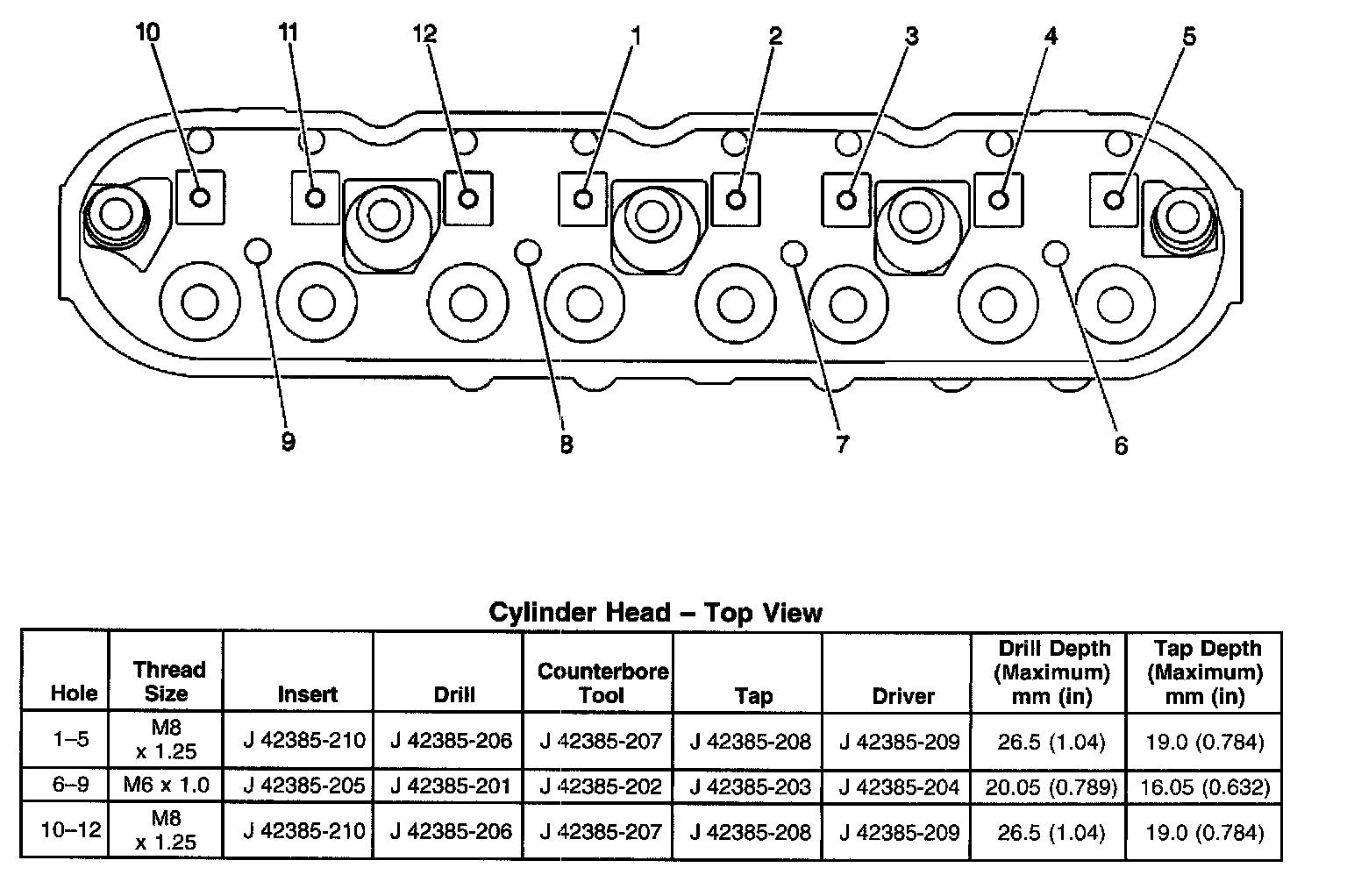 10 11 12 1 2 3 4 5

9 8 7 6

Cylinder Head – Top View

| Hole | Thread Size | Insert | Drill | Counterbore Tool | Tap | Driver | Drill Depth (Maximum) mm (in) | Tap Depth (Maximum) mm (in) |
|---|---|---|---|---|---|---|---|---|
| 1–5 | M8 x 1.25 | J 42385-210 | J 42385-206 | J 42385-207 | J 42385-208 | J 42385-209 | 26.5 (1.04) | 19.0 (0.784) |
| 6–9 | M6 x 1.0 | J 42385-205 | J 42385-201 | J 42385-202 | J 42385-203 | J 42385-204 | 20.05 (0.789) | 16.05 (0.632) |
| 10–12 | M8 x 1.25 | J 42385-210 | J 42385-206 | J 42385-207 | J 42385-208 | J 42385-209 | 26.5 (1.04) | 19.0 (0.784) |