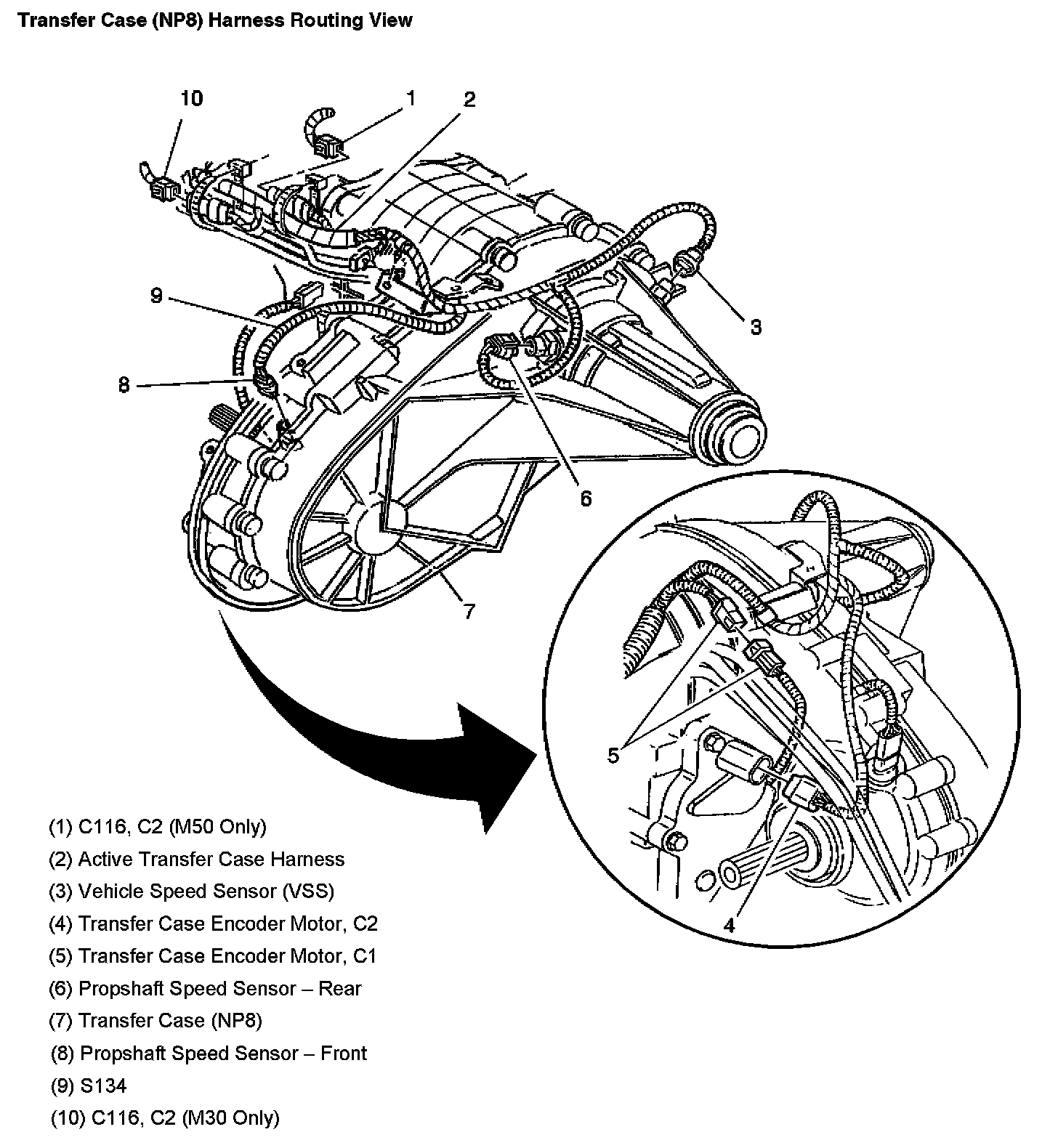 Transfer Case (NP8) Harness Routing View

10
1
2
9
3
8
6
7
5
4

(1) C116, C2 (M50 Only)
(2) Active Transfer Case Harness
(3) Vehicle Speed Sensor (VSS)
(4) Transfer Case Encoder Motor, C2
(5) Transfer Case Encoder Motor, C1
(6) Propshaft Speed Sensor – Rear
(7) Transfer Case (NP8)
(8) Propshaft Speed Sensor – Front
(9) S134
(10) C116, C2 (M30 Only)