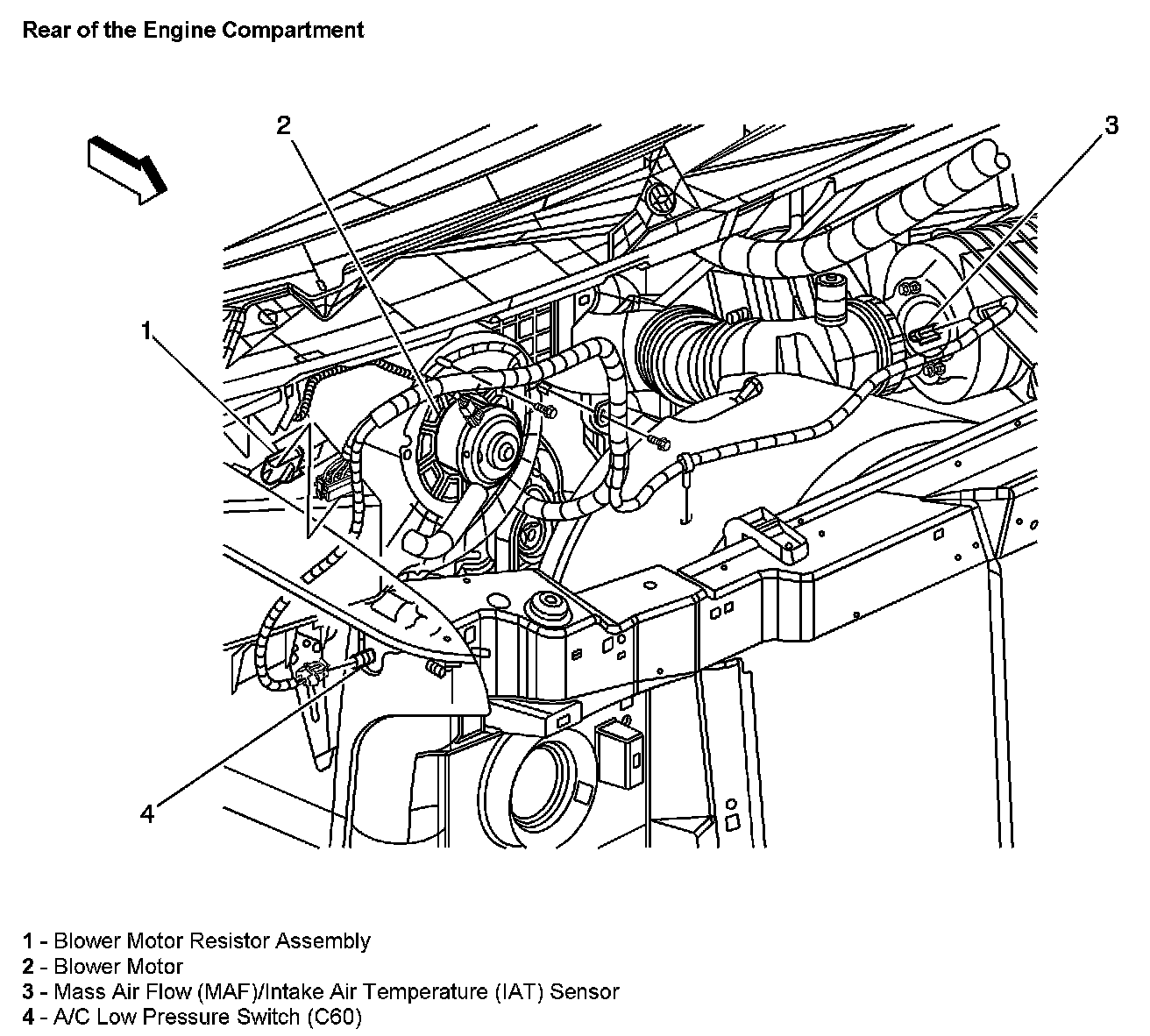 Rear of the Engine Compartment

2

3

1

4

1 - Blower Motor Resistor Assembly
2 - Blower Motor
3 - Mass Air Flow (MAF)/Intake Air Temperature (IAT) Sensor
4 - A/C Low Pressure Switch (C60)