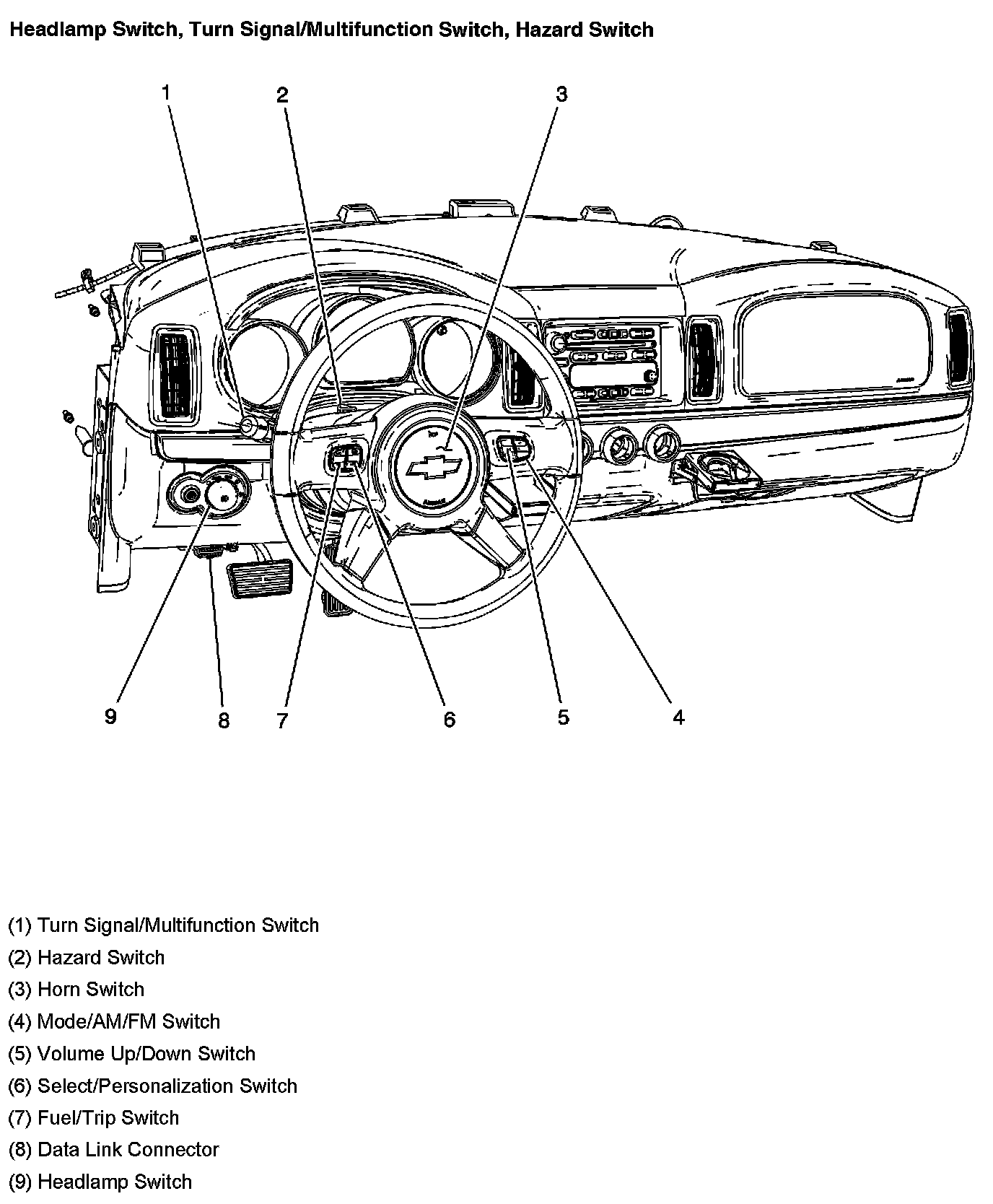 Headlamp Switch, Turn Signal/Multifunction Switch, Hazard Switch

1 2 3

9 8 7 6 5 4

(1) Turn Signal/Multifunction Switch

(2) Hazard Switch

(3) Horn Switch

(4) Mode/AM/FM Switch

(5) Volume Up/Down Switch

(6) Select/Personalization Switch

(7) Fuel/Trip Switch

(8) Data Link Connector

(9) Headlamp Switch