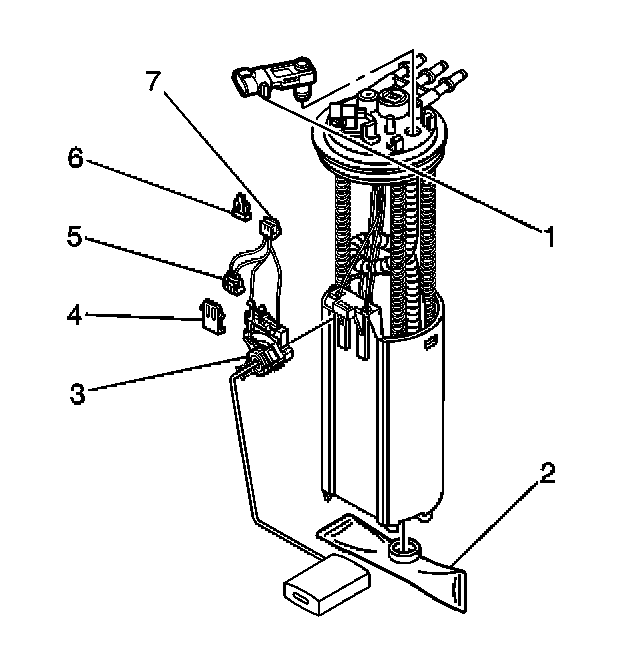 7
6
5
4
3
1
2