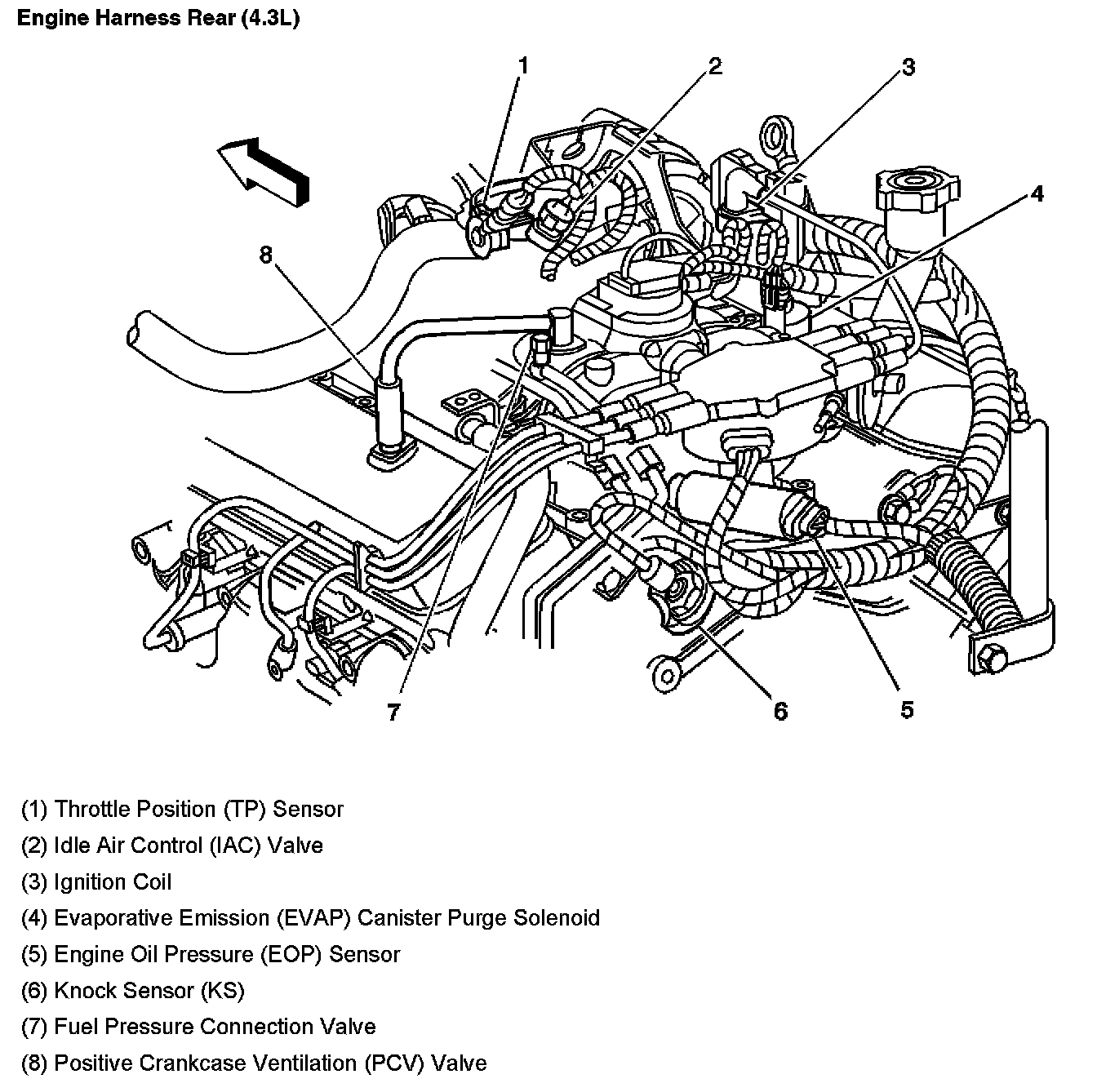 Engine Harness Rear (4.3L)

1
2
3
4
8
7
6
5

(1) Throttle Position (TP) Sensor

(2) Idle Air Control (IAC) Valve

(3) Ignition Coil

(4) Evaporative Emission (EVAP) Canister Purge Solenoid

(5) Engine Oil Pressure (EOP) Sensor

(6) Knock Sensor (KS)

(7) Fuel Pressure Connection Valve

(8) Positive Crankcase Ventilation (PCV) Valve