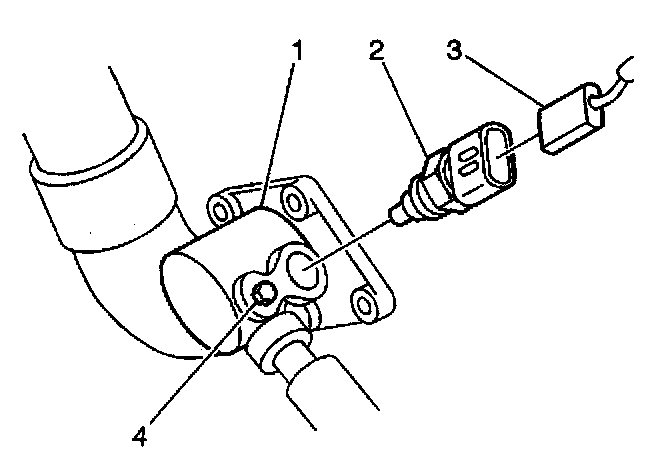 1
2
3
4