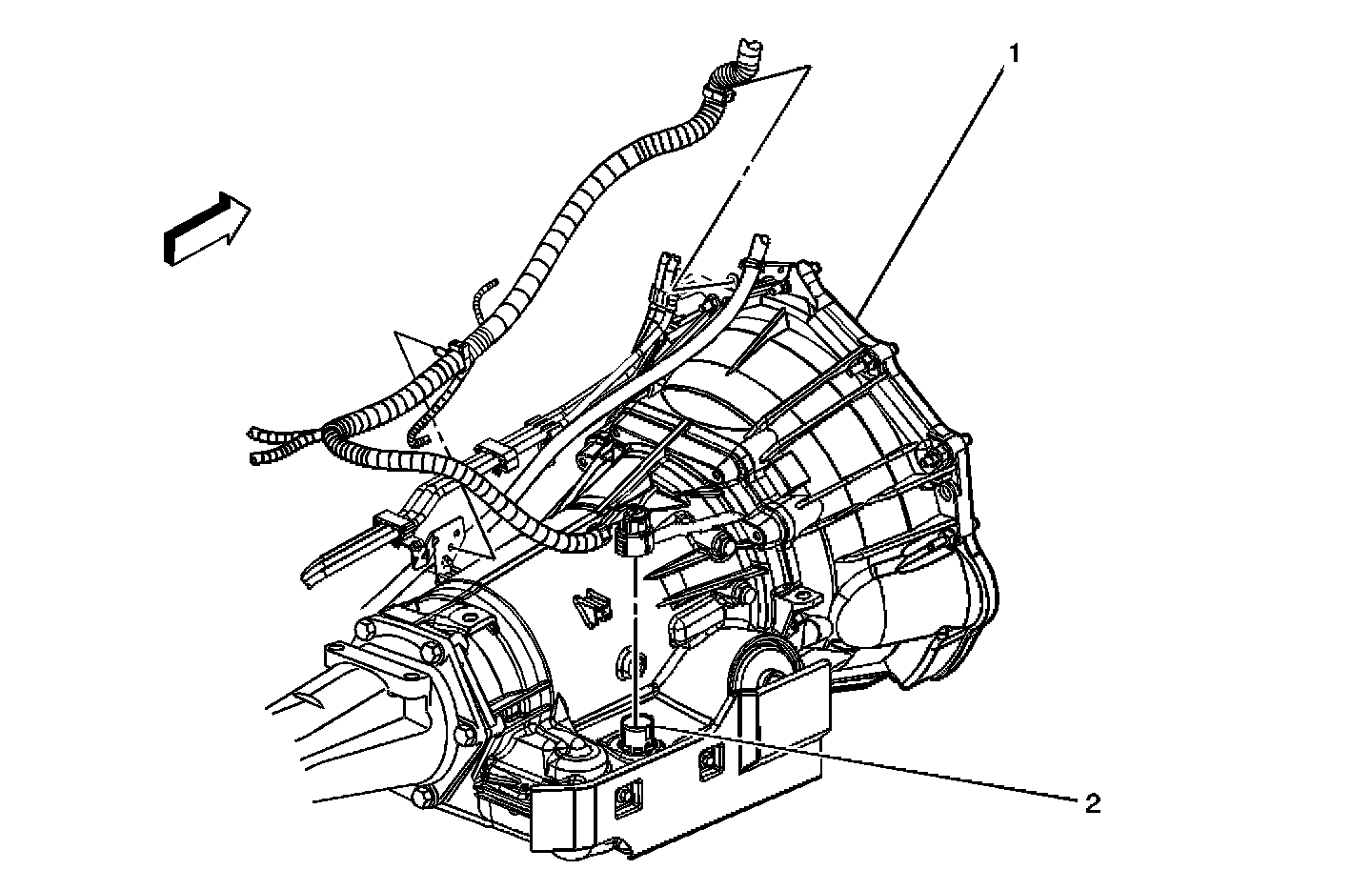 1

2