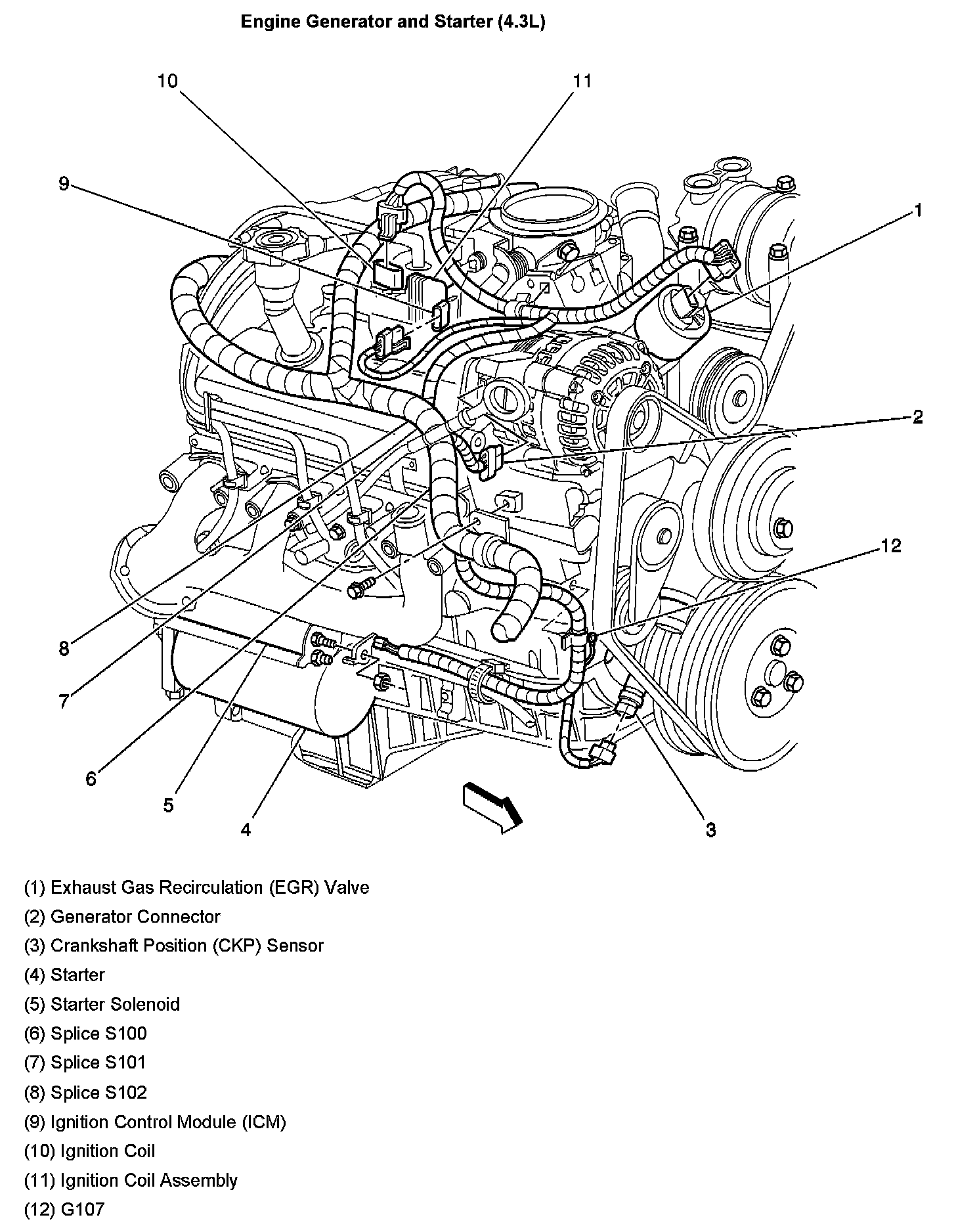 Engine Generator and Starter (4.3L)

10
11
9
1
2
12
8
7
6
5
4
3

(1) Exhaust Gas Recirculation (EGR) Valve
(2) Generator Connector
(3) Crankshaft Position (CKP) Sensor
(4) Starter
(5) Starter Solenoid
(6) Splice S100
(7) Splice S101
(8) Splice S102
(9) Ignition Control Module (ICM)
(10) Ignition Coil
(11) Ignition Coil Assembly
(12) G107