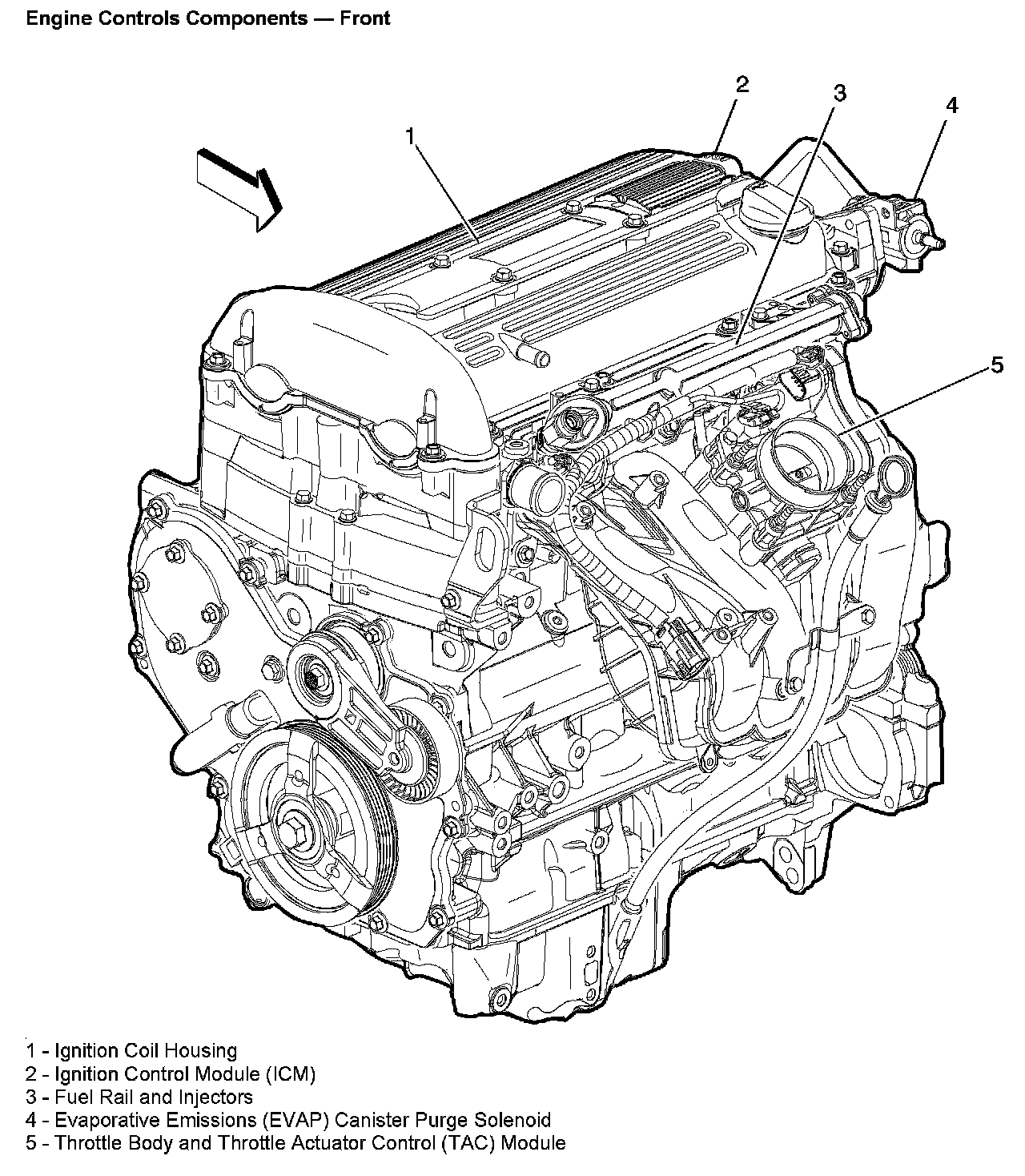 Engine Controls Components — Front

1

2

3

4

5

1 - Ignition Coil Housing
2 - Ignition Control Module (ICM)
3 - Fuel Rail and Injectors
4 - Evaporative Emissions (EVAP) Canister Purge Solenoid
5 - Throttle Body and Throttle Actuator Control (TAC) Module