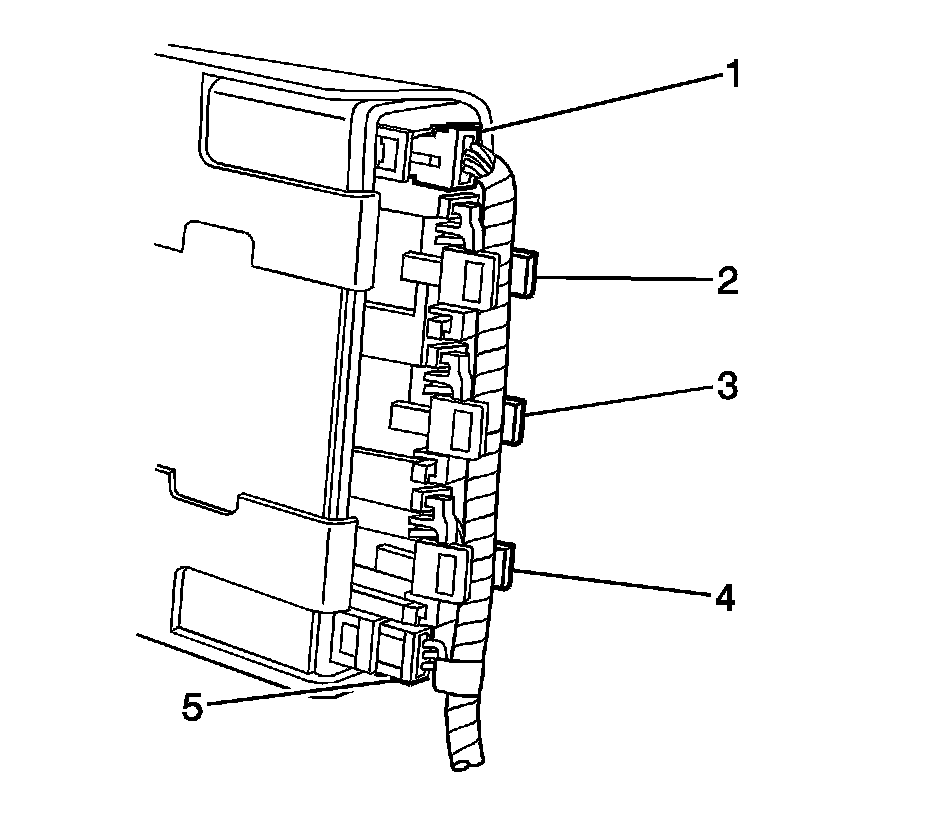 1
2
3
4
5