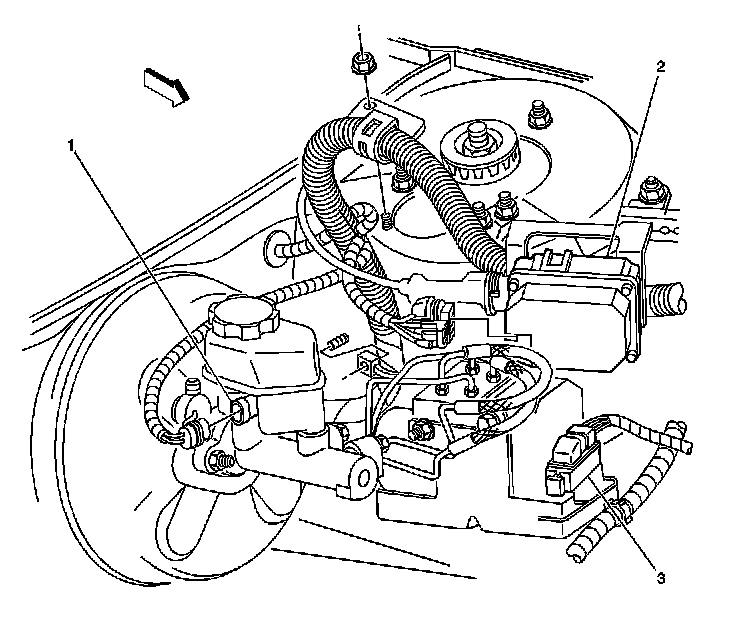 1
2
3