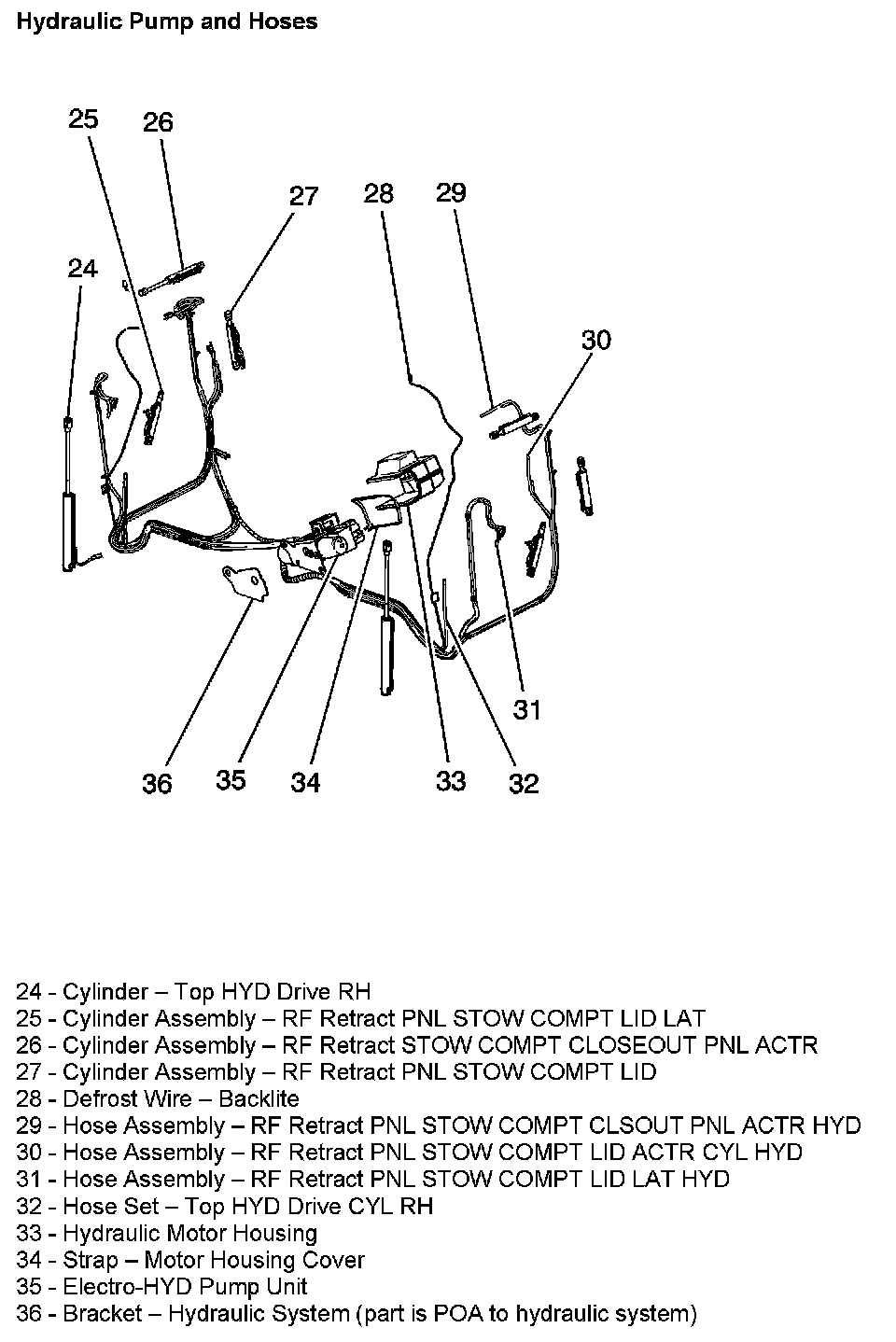 Hydraulic Pump and Hoses

25
26
27
28
29
24
30
31
36
35
34
33
32

24 - Cylinder – Top HYD Drive RH
25 - Cylinder Assembly – RF Retract PNL STOW COMPT LID LAT
26 - Cylinder Assembly – RF Retract STOW COMPT CLOSEOUT PNL ACTR
27 - Cylinder Assembly – RF Retract PNL STOW COMPT LID
28 - Defrost Wire – Backlite
29 - Hose Assembly – RF Retract PNL STOW COMPT CLSOUT PNL ACTR HYD
30 - Hose Assembly – RF Retract PNL STOW COMPT LID ACTR CYL HYD
31 - Hose Assembly – RF Retract PNL STOW COMPT LID LAT HYD
32 - Hose Set – Top HYD Drive CYL RH
33 - Hydraulic Motor Housing
34 - Strap – Motor Housing Cover
35 - Electro-HYD Pump Unit
36 - Bracket – Hydraulic System (part is POA to hydraulic system)