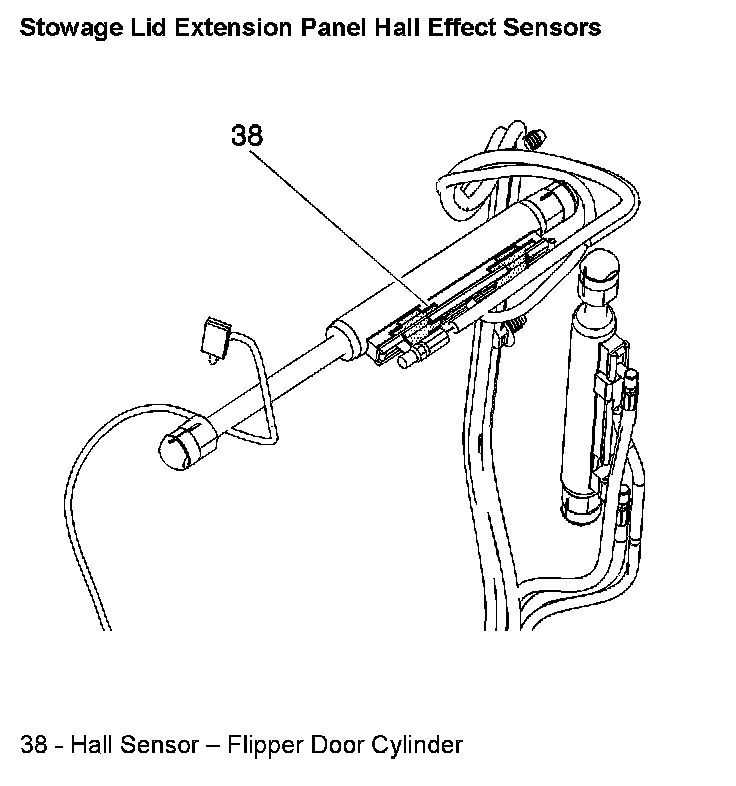 Stowage Lid Extension Panel Hall Effect Sensors

38

38 - Hall Sensor – Flipper Door Cylinder