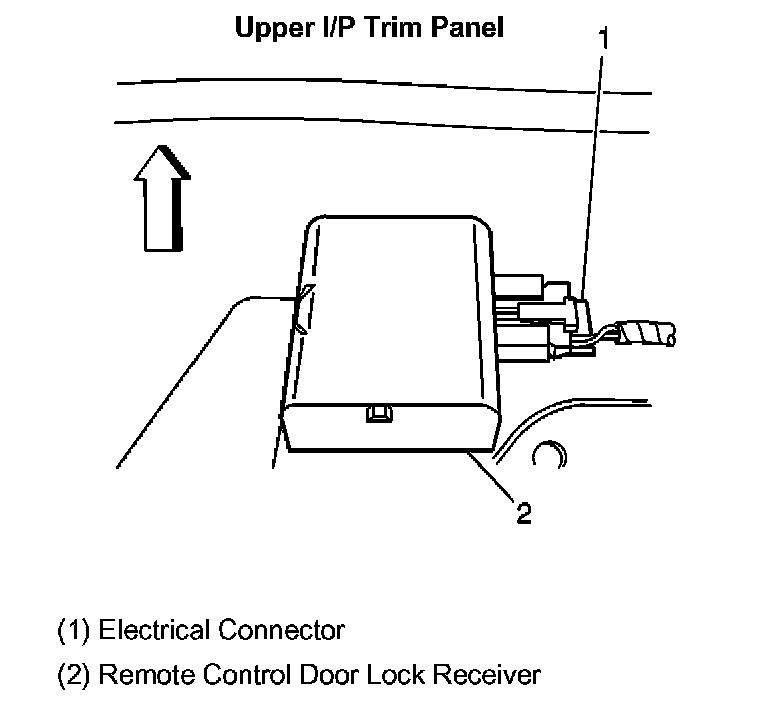 Upper I/P Trim Panel

1

2

(1) Electrical Connector

(2) Remote Control Door Lock Receiver