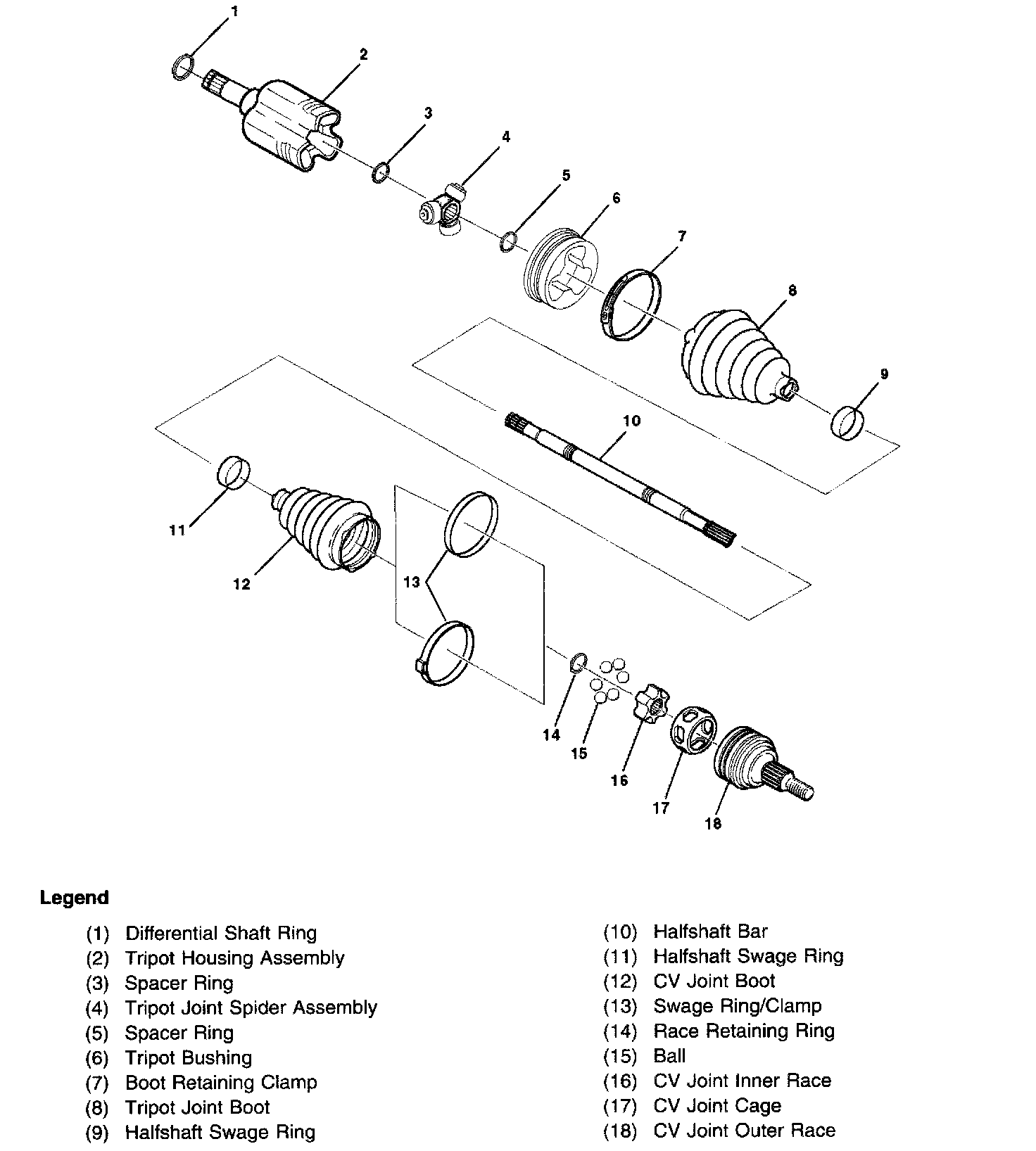 1
2
3
4
5
6
7
8
9
10
11
12
13
14
15
16
17
18

Legend

(1) Differential Shaft Ring
(2) Tripot Housing Assembly
(3) Spacer Ring
(4) Tripot Joint Spider Assembly
(5) Spacer Ring
(6) Tripot Bushing
(7) Boot Retaining Clamp
(8) Tripot Joint Boot
(9) Halfshaft Swage Ring

(10) Halfshaft Bar
(11) Halfshaft Swage Ring
(12) CV Joint Boot
(13) Swage Ring/Clamp
(14) Race Retaining Ring
(15) Ball
(16) CV Joint Inner Race
(17) CV Joint Cage
(18) CV Joint Outer Race