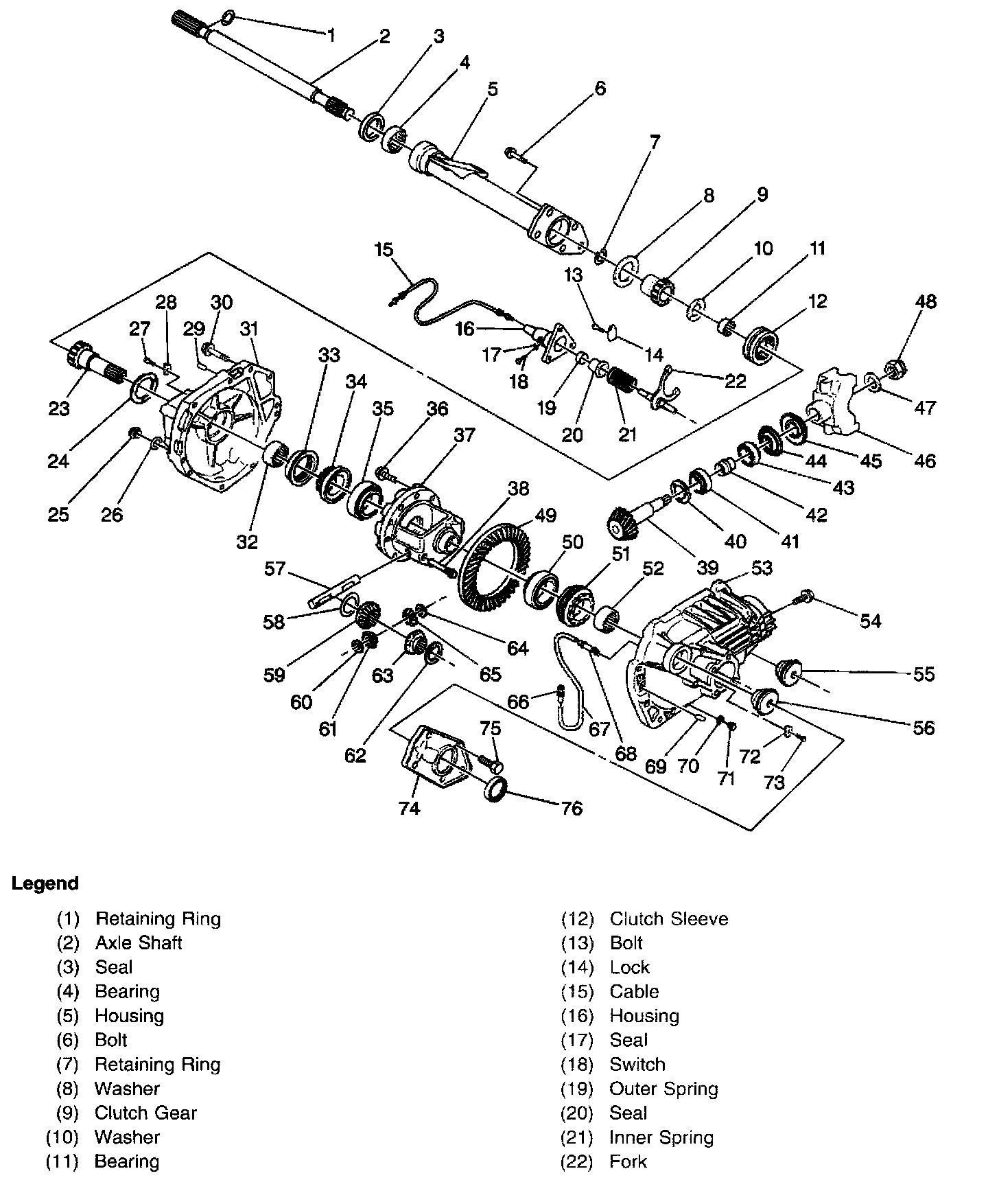 1
2
3
4
5
6
7
8
9
10
11
12
13
14
15
16
17
18
19
20
21
22
23
24
25
26
27
28
29
30
31
32
33
34
35
36
37
38
39
40
41
42
43
44
45
46
47
48
49
50
51
52
53
54
55
56
57
58
59
60
61
62
63
64
65
66
67
68
69
70
71
72
73
74
75
76

Legend

(1) Retaining Ring
(2) Axle Shaft
(3) Seal
(4) Bearing
(5) Housing
(6) Bolt
(7) Retaining Ring
(8) Washer
(9) Clutch Gear
(10) Washer
(11) Bearing

(12) Clutch Sleeve
(13) Bolt
(14) Lock
(15) Cable
(16) Housing
(17) Seal
(18) Switch
(19) Outer Spring
(20) Seal
(21) Inner Spring
(22) Fork