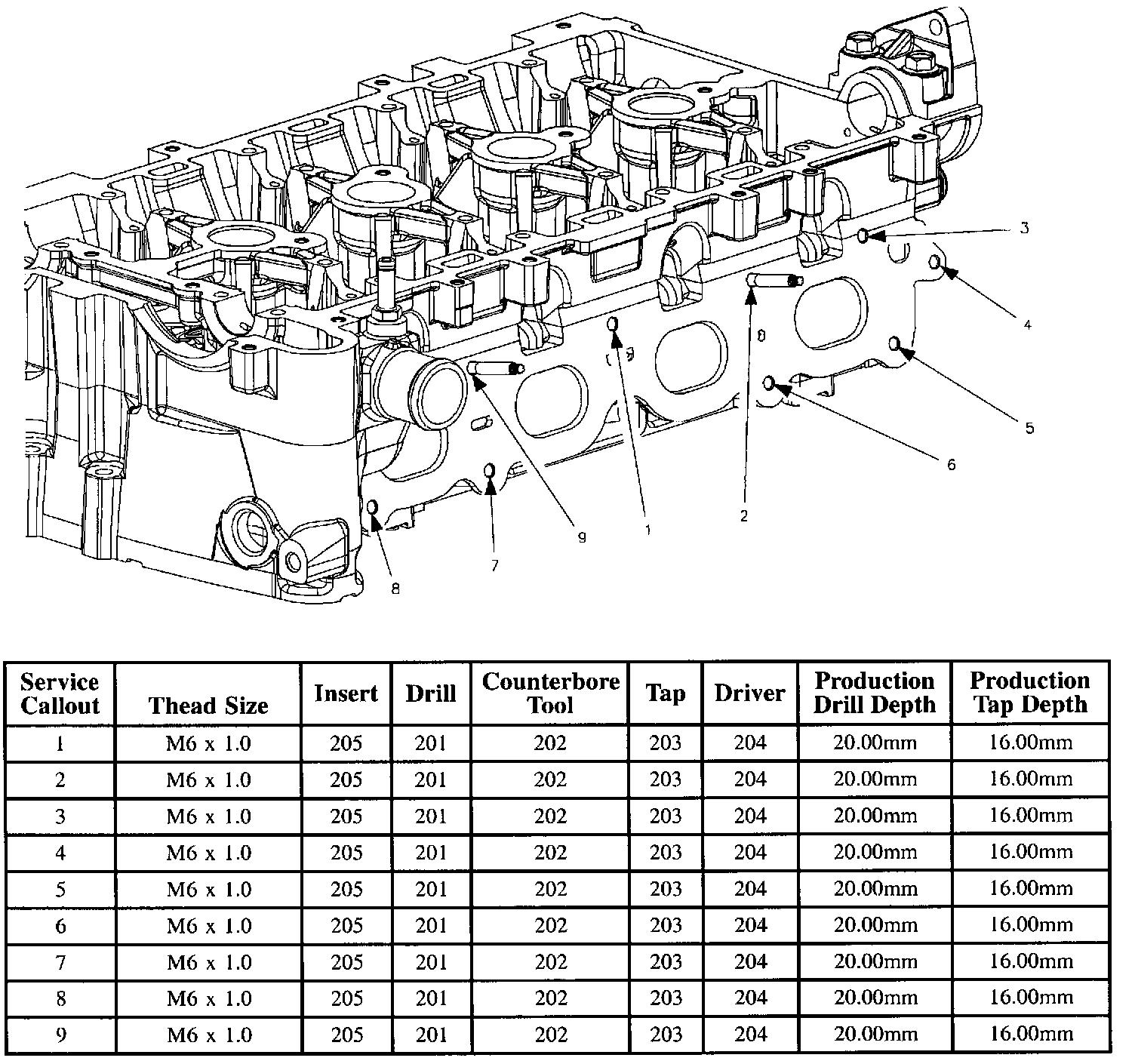 3
4
5
6
2
1
9
7
8

| Service Callout | Thead Size | Insert | Drill | Counterbore Tool | Tap | Driver | Production Drill Depth | Production Tap Depth |
|---|---|---|---|---|---|---|---|---|
| 1 | M6 x 1.0 | 205 | 201 | 202 | 203 | 204 | 20.00mm | 16.00mm |
| 2 | M6 x 1.0 | 205 | 201 | 202 | 203 | 204 | 20.00mm | 16.00mm |
| 3 | M6 x 1.0 | 205 | 201 | 202 | 203 | 204 | 20.00mm | 16.00mm |
| 4 | M6 x 1.0 | 205 | 201 | 202 | 203 | 204 | 20.00mm | 16.00mm |
| 5 | M6 x 1.0 | 205 | 201 | 202 | 203 | 204 | 20.00mm | 16.00mm |
| 6 | M6 x 1.0 | 205 | 201 | 202 | 203 | 204 | 20.00mm | 16.00mm |
| 7 | M6 x 1.0 | 205 | 201 | 202 | 203 | 204 | 20.00mm | 16.00mm |
| 8 | M6 x 1.0 | 205 | 201 | 202 | 203 | 204 | 20.00mm | 16.00mm |
| 9 | M6 x 1.0 | 205 | 201 | 202 | 203 | 204 | 20.00mm | 16.00mm |