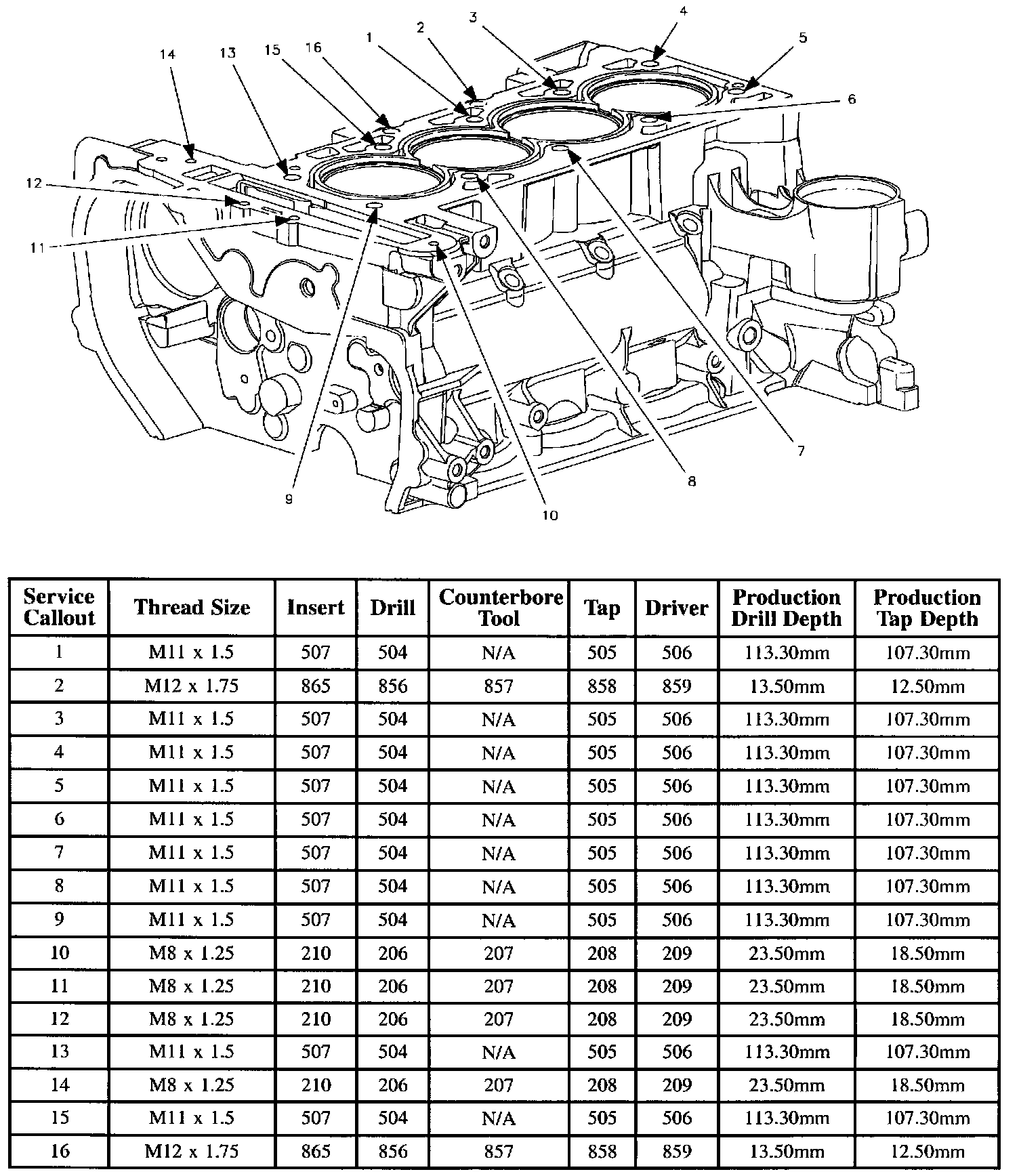 14
13
15
16
1
2
3
4
5
6
12
11
9
10
8
7

| Service Callout | Thread Size | Insert | Drill | Counterbore Tool | Tap | Driver | Production Drill Depth | Production Tap Depth |
|---|---|---|---|---|---|---|---|---|
| 1 | M11 x 1.5 | 507 | 504 | N/A | 505 | 506 | 113.30mm | 107.30mm |
| 2 | M12 x 1.75 | 865 | 856 | 857 | 858 | 859 | 13.50mm | 12.50mm |
| 3 | M11 x 1.5 | 507 | 504 | N/A | 505 | 506 | 113.30mm | 107.30mm |
| 4 | M11 x 1.5 | 507 | 504 | N/A | 505 | 506 | 113.30mm | 107.30mm |
| 5 | M11 x 1.5 | 507 | 504 | N/A | 505 | 506 | 113.30mm | 107.30mm |
| 6 | M11 x 1.5 | 507 | 504 | N/A | 505 | 506 | 113.30mm | 107.30mm |
| 7 | M11 x 1.5 | 507 | 504 | N/A | 505 | 506 | 113.30mm | 107.30mm |
| 8 | M11 x 1.5 | 507 | 504 | N/A | 505 | 506 | 113.30mm | 107.30mm |
| 9 | M11 x 1.5 | 507 | 504 | N/A | 505 | 506 | 113.30mm | 107.30mm |
| 10 | M8 x 1.25 | 210 | 206 | 207 | 208 | 209 | 23.50mm | 18.50mm |
| 11 | M8 x 1.25 | 210 | 206 | 207 | 208 | 209 | 23.50mm | 18.50mm |
| 12 | M8 x 1.25 | 210 | 206 | 207 | 208 | 209 | 23.50mm | 18.50mm |
| 13 | M11 x 1.5 | 507 | 504 | N/A | 505 | 506 | 113.30mm | 107.30mm |
| 14 | M8 x 1.25 | 210 | 206 | 207 | 208 | 209 | 23.50mm | 18.50mm |
| 15 | M11 x 1.5 | 507 | 504 | N/A | 505 | 506 | 113.30mm | 107.30mm |
| 16 | M12 x 1.75 | 865 | 856 | 857 | 858 | 859 | 13.50mm | 12.50mm |