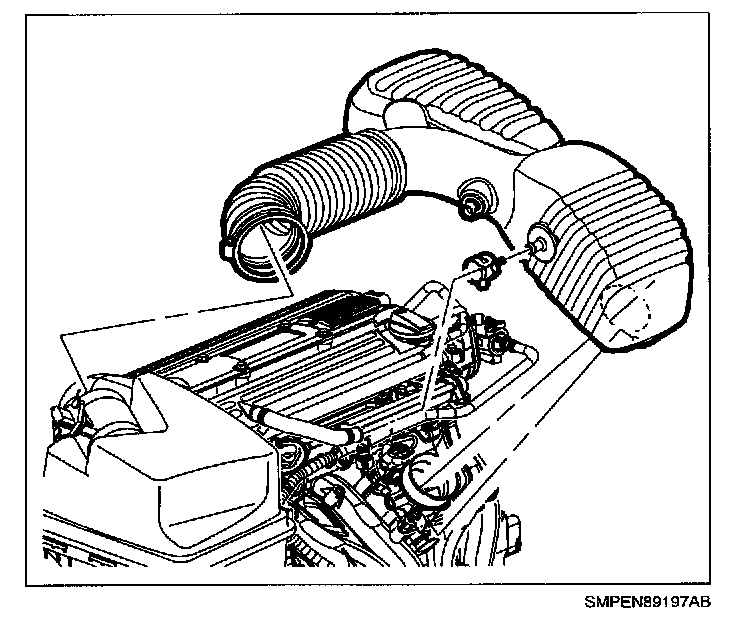 SMPEN89197AB