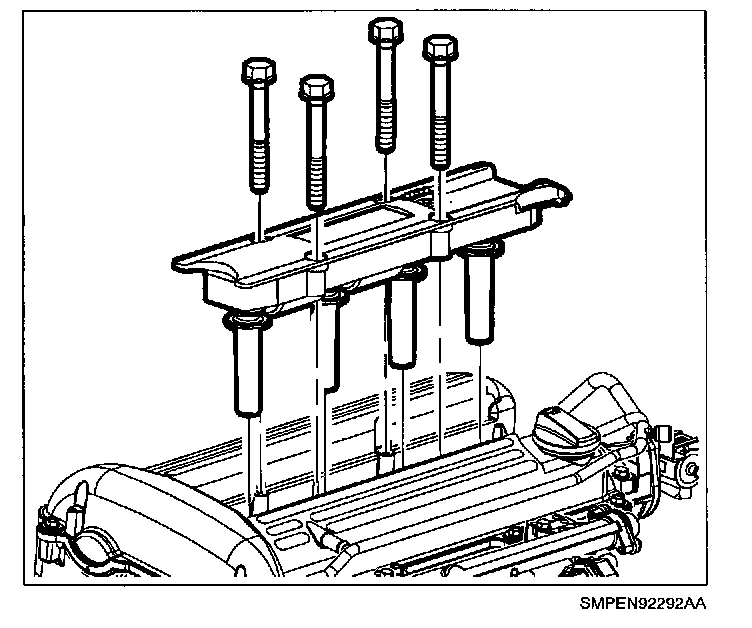 SMPEN92292AA