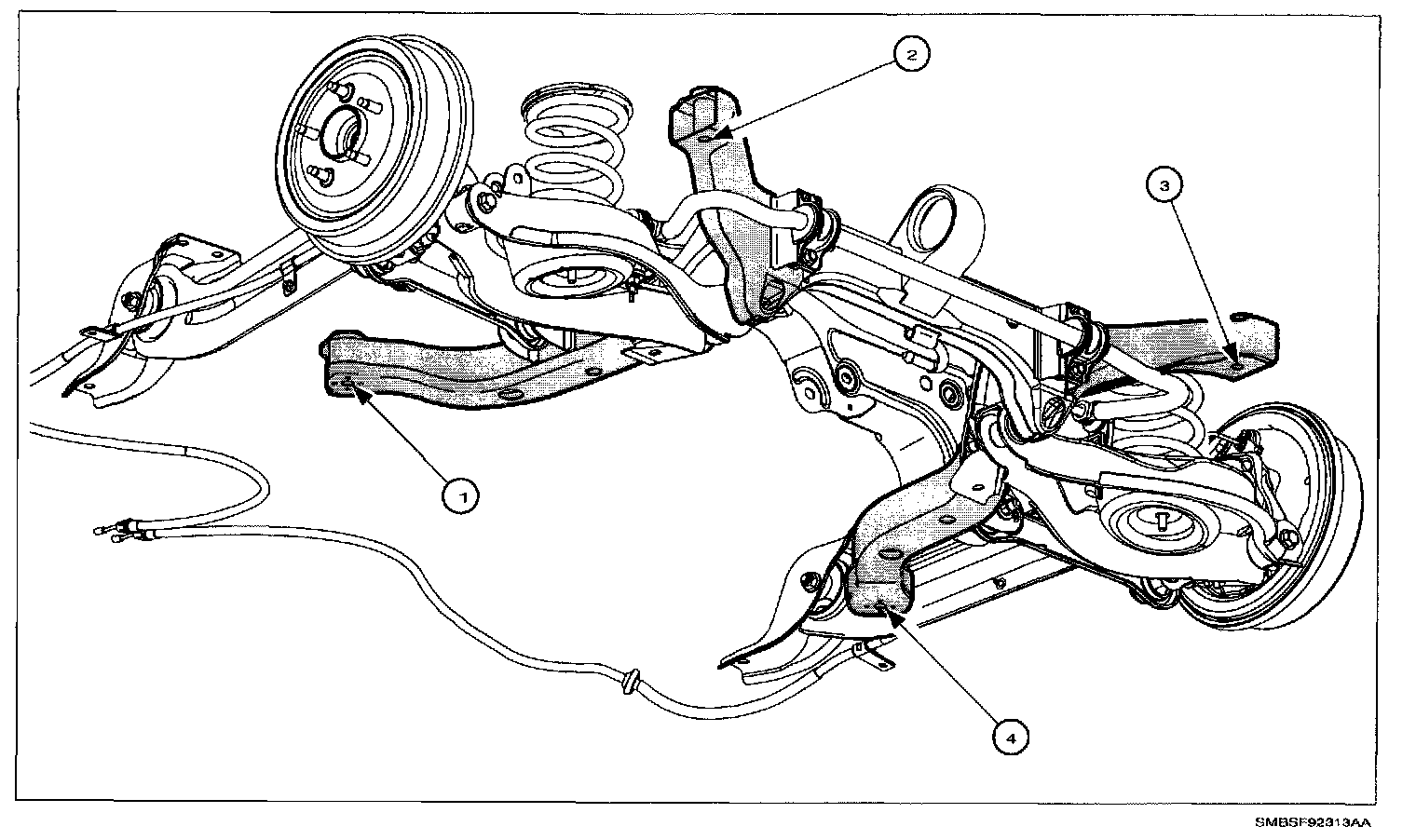 2
3
1
4
SMBSF92313AA