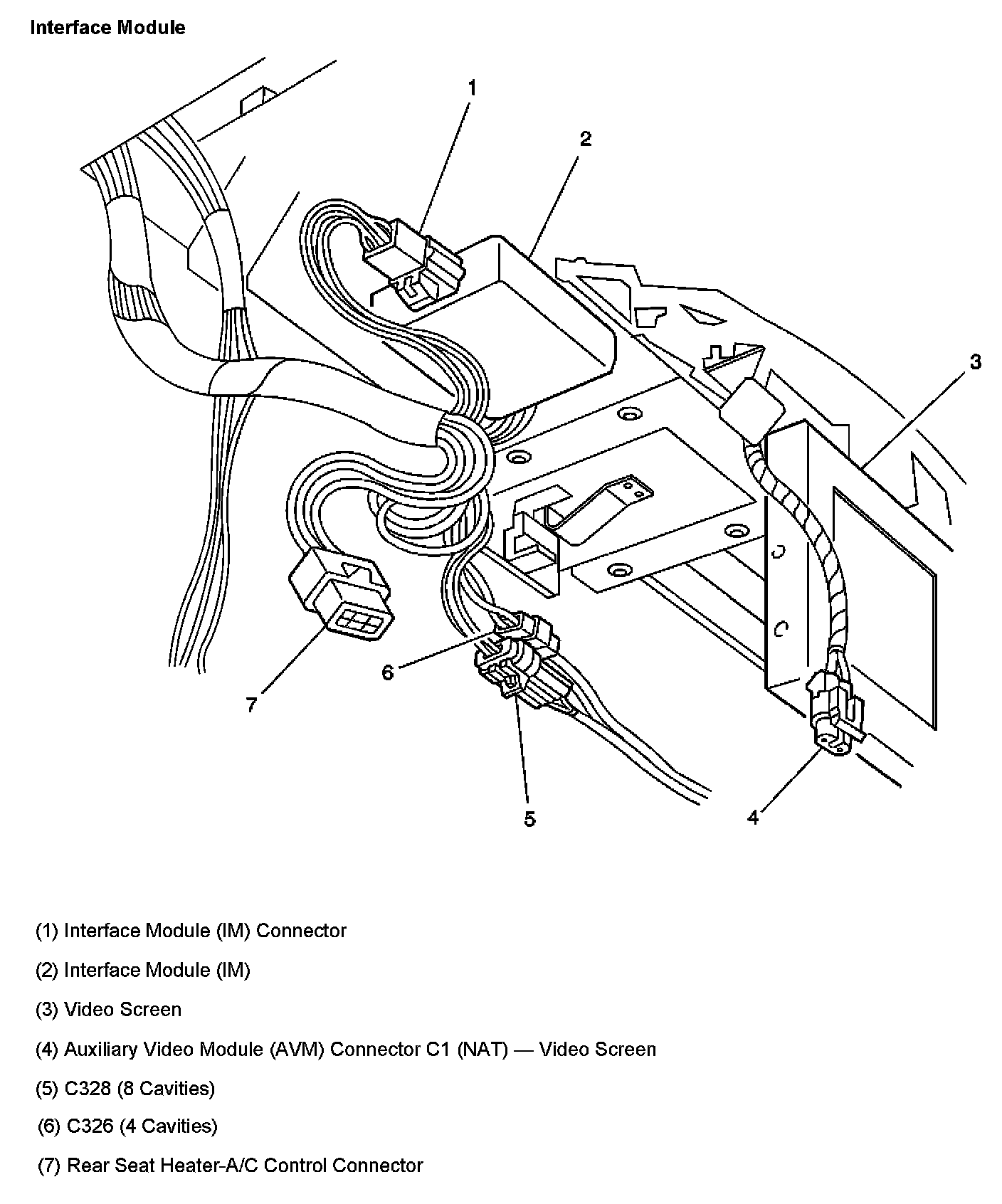 Interface Module

1

2

3

6

7

5

4

(1) Interface Module (IM) Connector

(2) Interface Module (IM)

(3) Video Screen

(4) Auxiliary Video Module (AVM) Connector C1 (NAT) — Video Screen

(5) C328 (8 Cavities)

(6) C326 (4 Cavities)

(7) Rear Seat Heater-A/C Control Connector