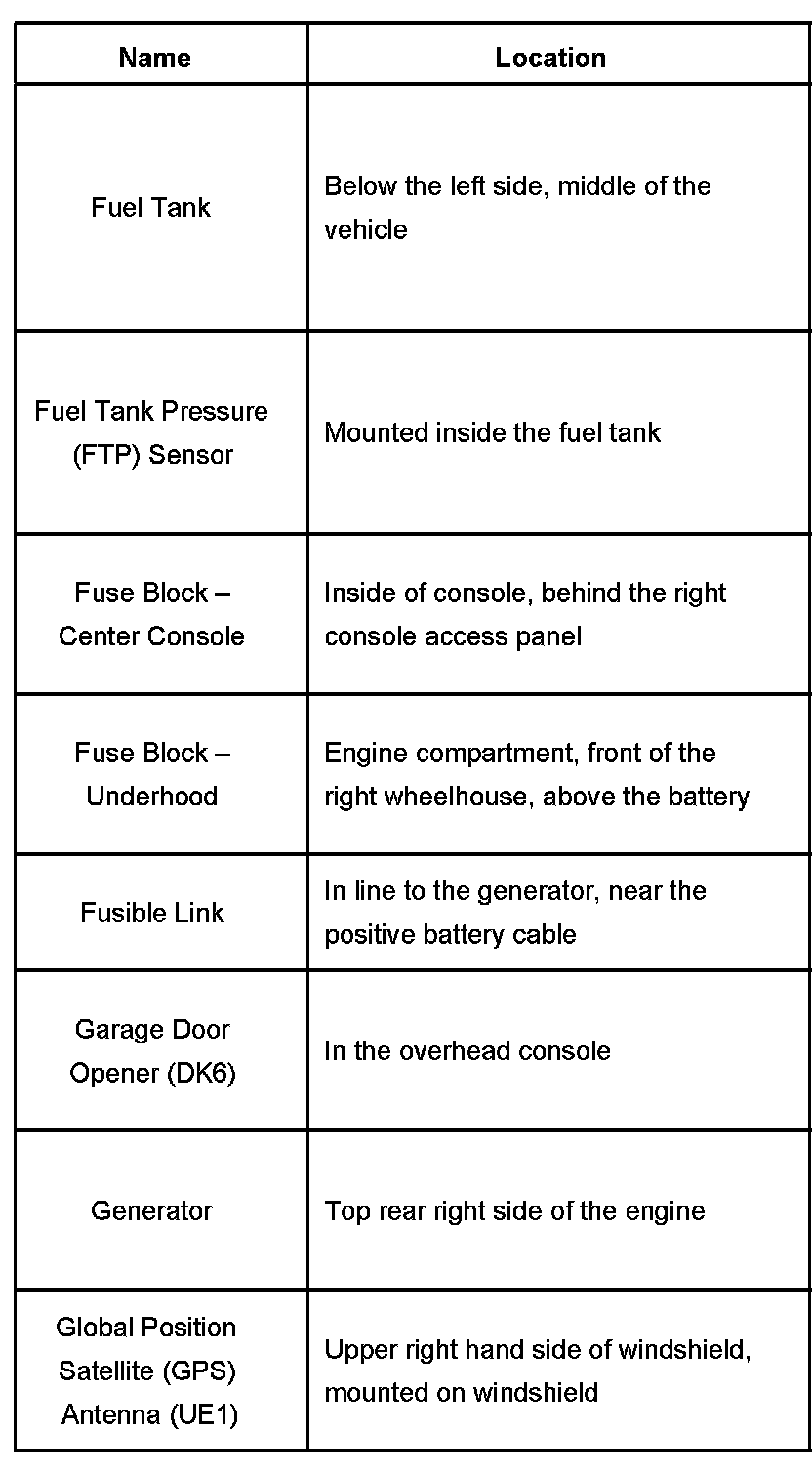 | Name | Location |
|---|---|
| Fuel Tank | Below the left side, middle of the vehicle |
| Fuel Tank Pressure (FTP) Sensor | Mounted inside the fuel tank |
| Fuse Block – Center Console | Inside of console, behind the right console access panel |
| Fuse Block – Underhood | Engine compartment, front of the right wheelhouse, above the battery |
| Fusible Link | In line to the generator, near the positive battery cable |
| Garage Door Opener (DK6) | In the overhead console |
| Generator | Top rear right side of the engine |
| Global Position Satellite (GPS) Antenna (UE1) | Upper right hand side of windshield, mounted on windshield |