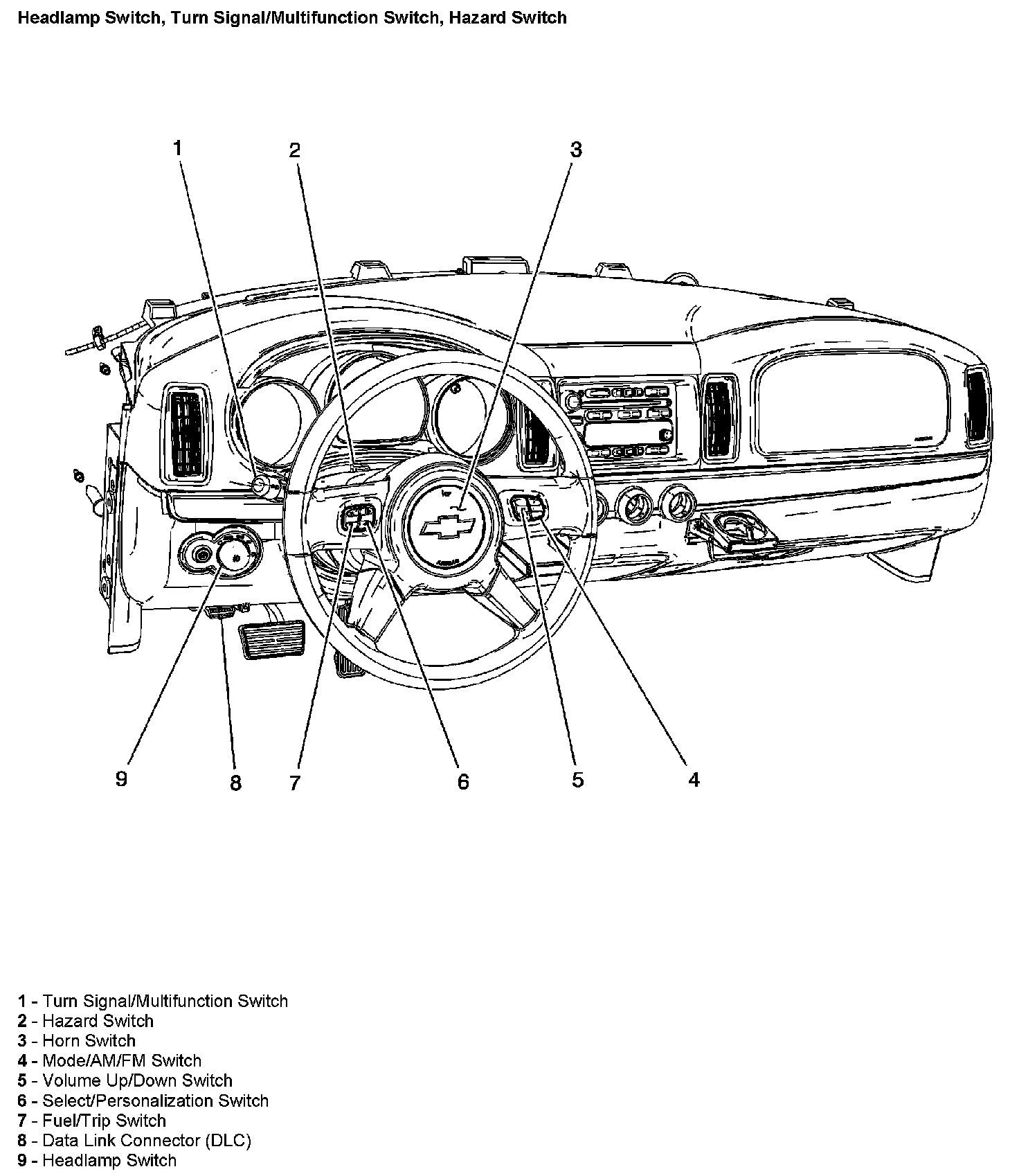 Headlamp Switch, Turn Signal/Multifunction Switch, Hazard Switch

1
2
3

9
8
7
6
5
4

1 - Turn Signal/Multifunction Switch
2 - Hazard Switch
3 - Horn Switch
4 - Mode/AM/FM Switch
5 - Volume Up/Down Switch
6 - Select/Personalization Switch
7 - Fuel/Trip Switch
8 - Data Link Connector (DLC)
9 - Headlamp Switch