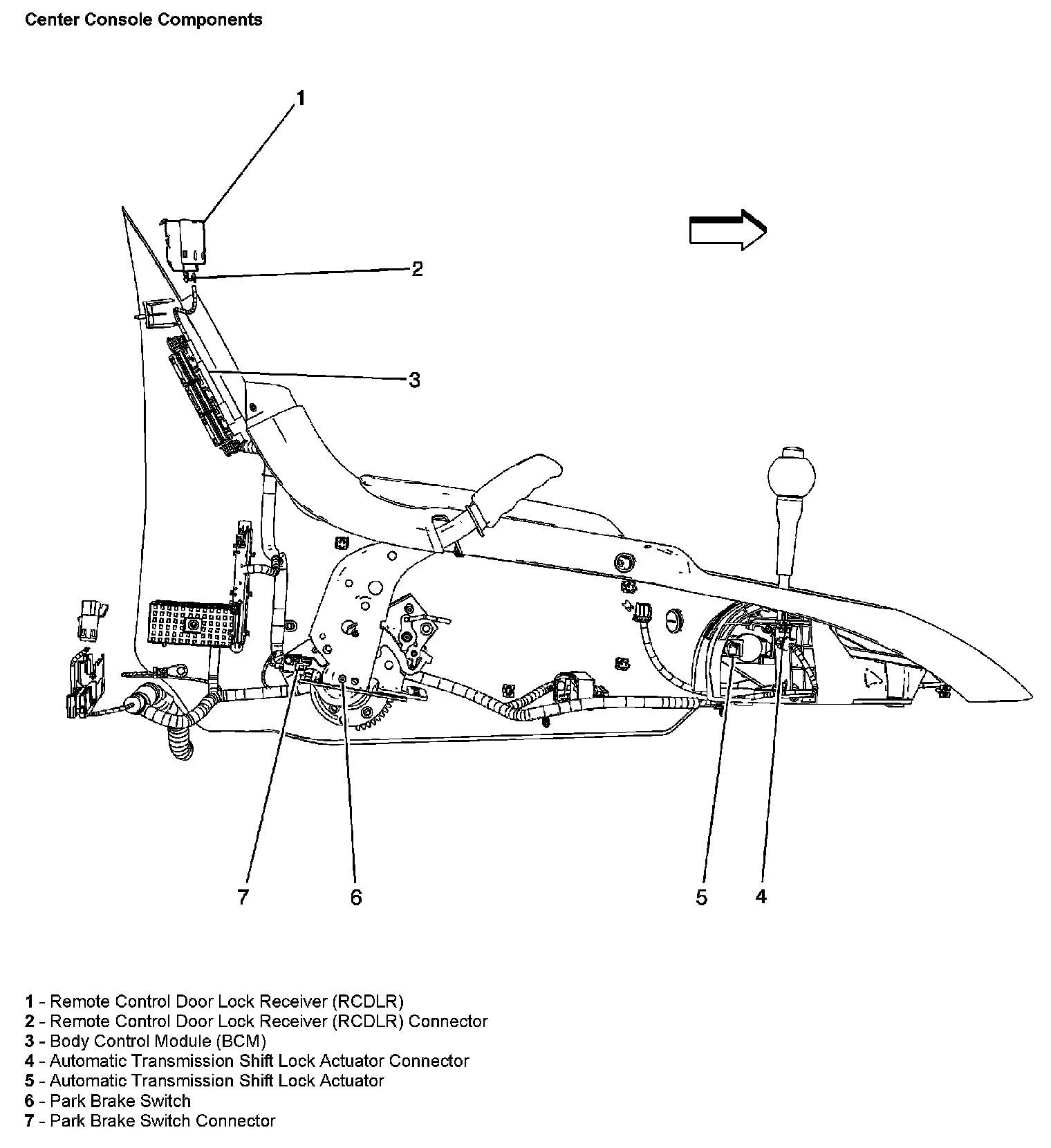 Center Console Components

1

2

3

7

6

5

4

1 - Remote Control Door Lock Receiver (RCDLR)
2 - Remote Control Door Lock Receiver (RCDLR) Connector
3 - Body Control Module (BCM)
4 - Automatic Transmission Shift Lock Actuator Connector
5 - Automatic Transmission Shift Lock Actuator
6 - Park Brake Switch
7 - Park Brake Switch Connector