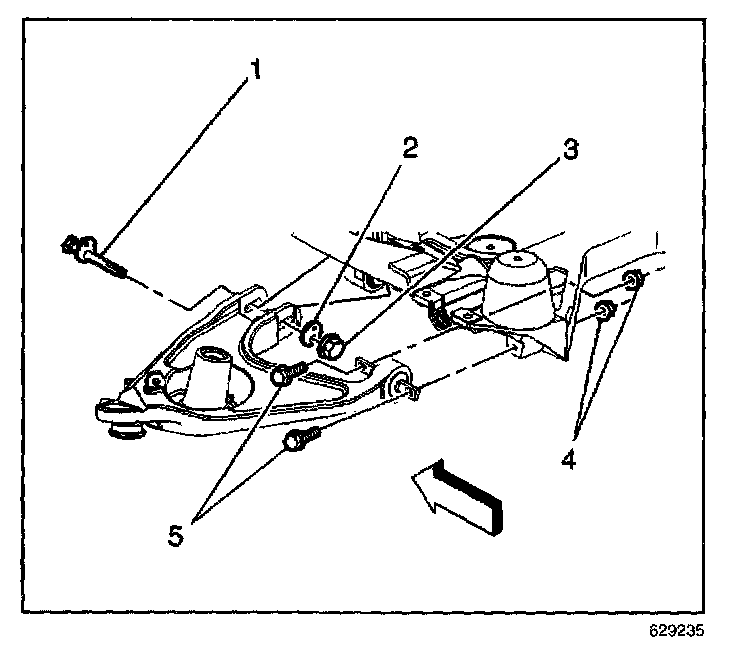 1

2

3

4

5

629235