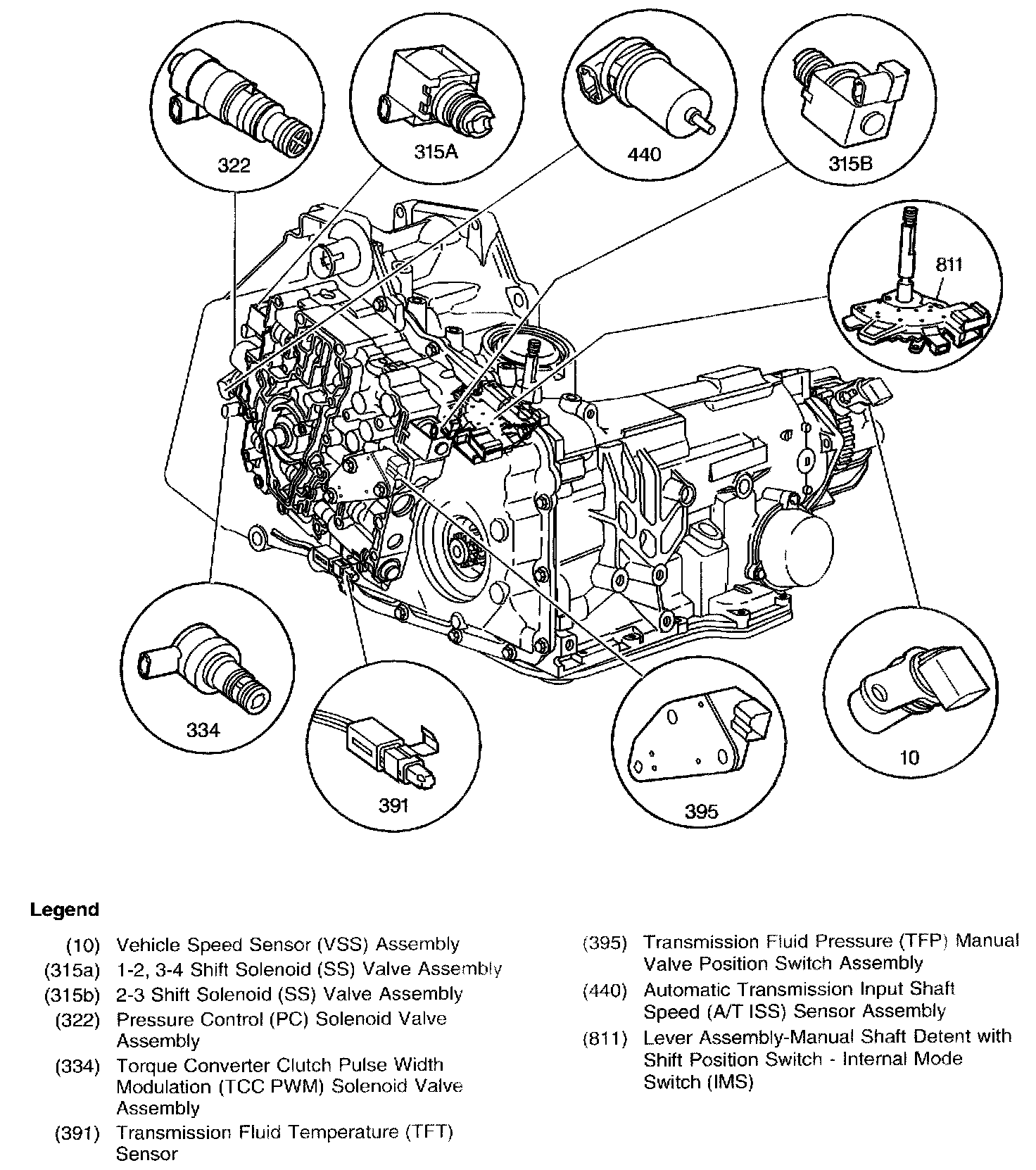 322

315A

440

315B

811

334

391

395

10

Legend

(10) Vehicle Speed Sensor (VSS) Assembly
(315a) 1-2, 3-4 Shift Solenoid (SS) Valve Assembly
(315b) 2-3 Shift Solenoid (SS) Valve Assembly
(322) Pressure Control (PC) Solenoid Valve Assembly
(334) Torque Converter Clutch Pulse Width Modulation (TCC PWM) Solenoid Valve Assembly
(391) Transmission Fluid Temperature (TFT) Sensor

(395) Transmission Fluid Pressure (TFP) Manual Valve Position Switch Assembly
(440) Automatic Transmission Input Shaft Speed (A/T ISS) Sensor Assembly
(811) Lever Assembly-Manual Shaft Detent with Shift Position Switch - Internal Mode Switch (IMS)