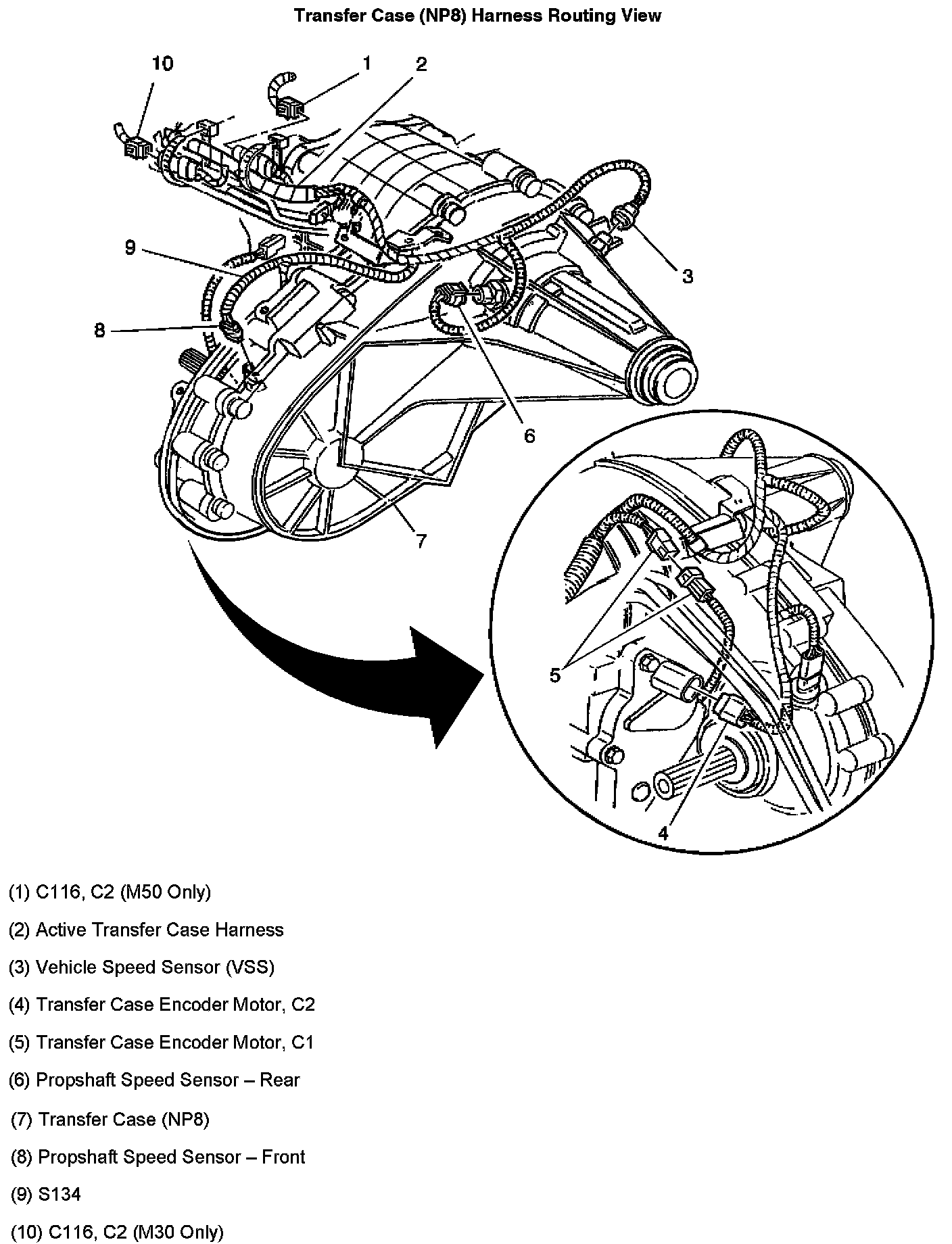 Transfer Case (NP8) Harness Routing View

10
1
2
9
3
8
6
7
5
4

(1) C116, C2 (M50 Only)

(2) Active Transfer Case Harness

(3) Vehicle Speed Sensor (VSS)

(4) Transfer Case Encoder Motor, C2

(5) Transfer Case Encoder Motor, C1

(6) Propshaft Speed Sensor – Rear

(7) Transfer Case (NP8)

(8) Propshaft Speed Sensor – Front

(9) S134

(10) C116, C2 (M30 Only)