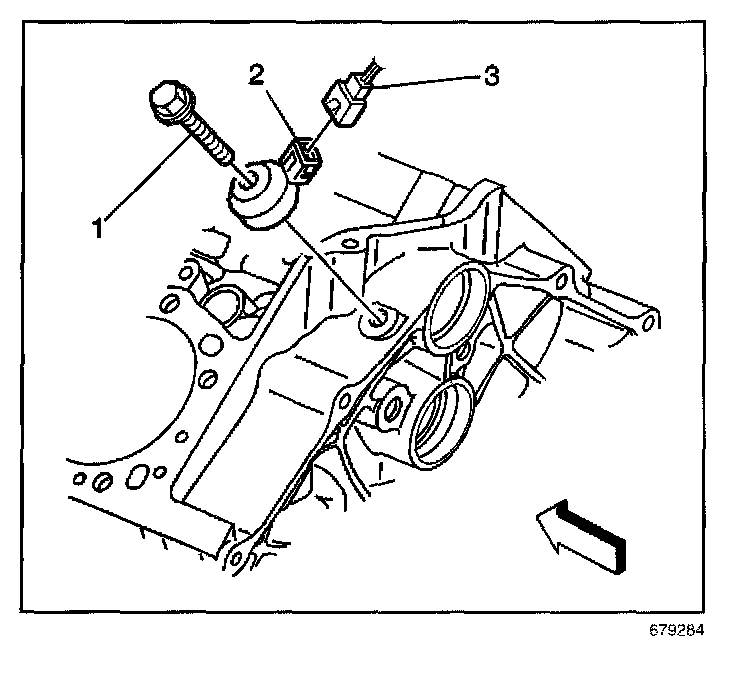 2
3
1
679284