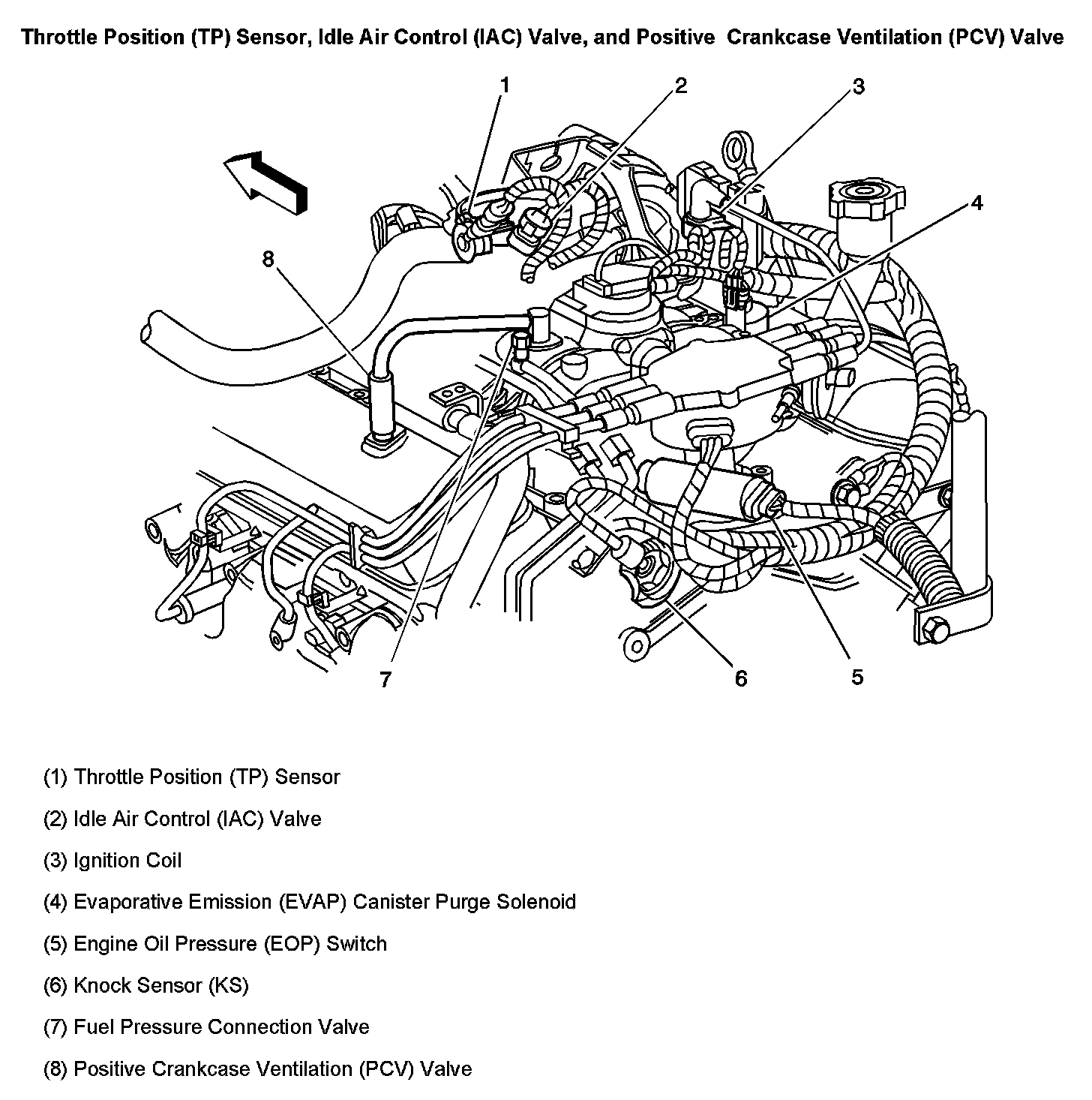 Throttle Position (TP) Sensor, Idle Air Control (IAC) Valve, and Positive Crankcase Ventilation (PCV) Valve

1

2

3

4

8

7

6

5

(1) Throttle Position (TP) Sensor

(2) Idle Air Control (IAC) Valve

(3) Ignition Coil

(4) Evaporative Emission (EVAP) Canister Purge Solenoid

(5) Engine Oil Pressure (EOP) Switch

(6) Knock Sensor (KS)

(7) Fuel Pressure Connection Valve

(8) Positive Crankcase Ventilation (PCV) Valve