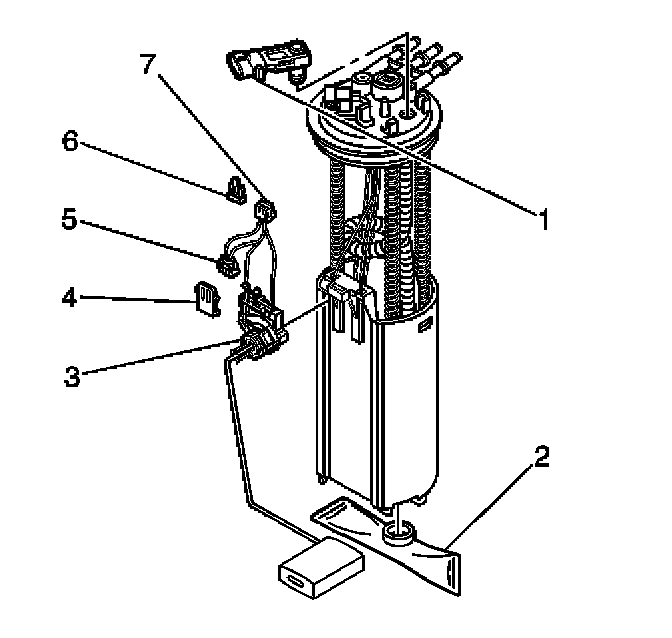 7
6
5
4
3
1
2