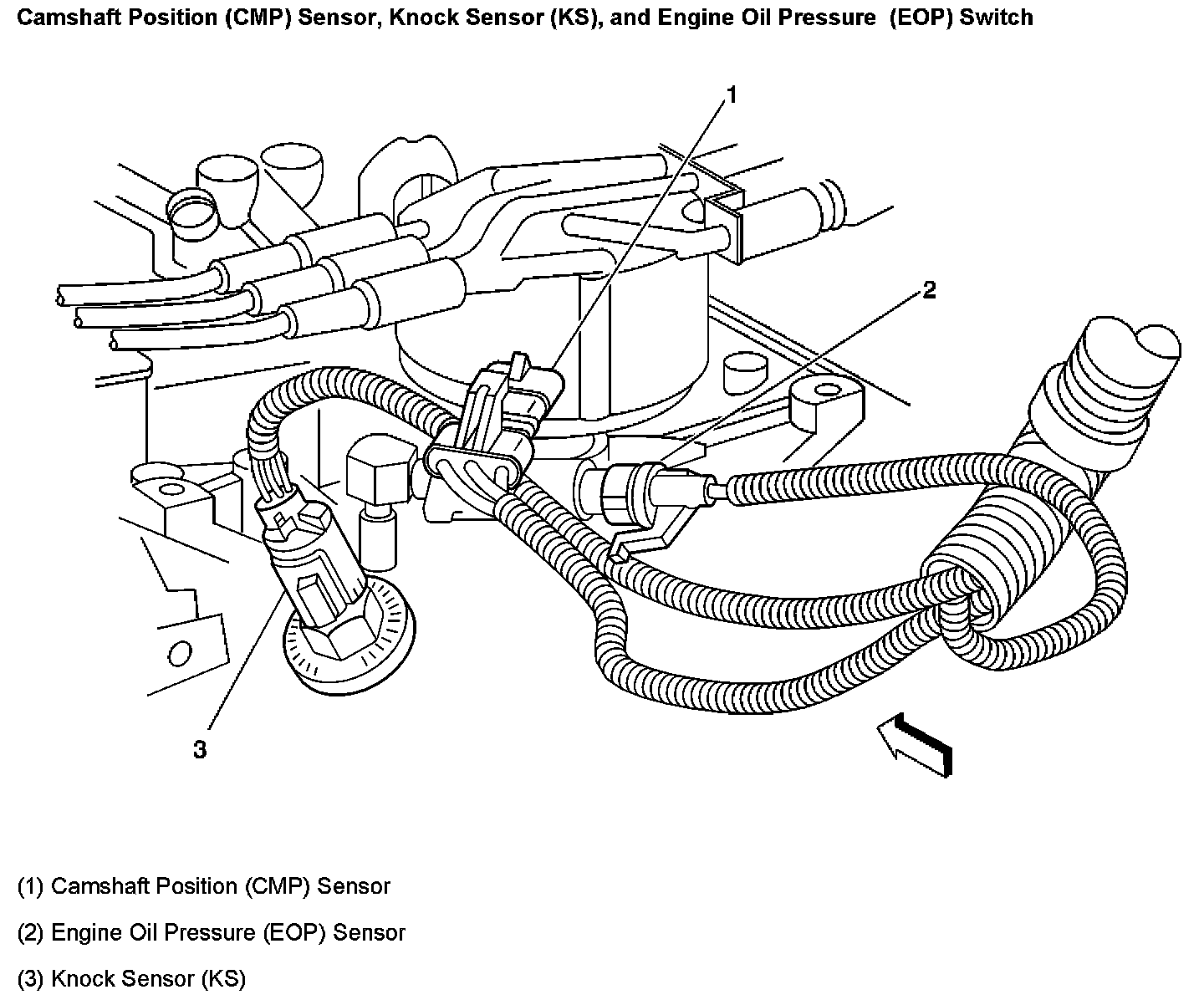 Camshaft Position (CMP) Sensor, Knock Sensor (KS), and Engine Oil Pressure (EOP) Switch

1

2

3

(1) Camshaft Position (CMP) Sensor

(2) Engine Oil Pressure (EOP) Sensor

(3) Knock Sensor (KS)