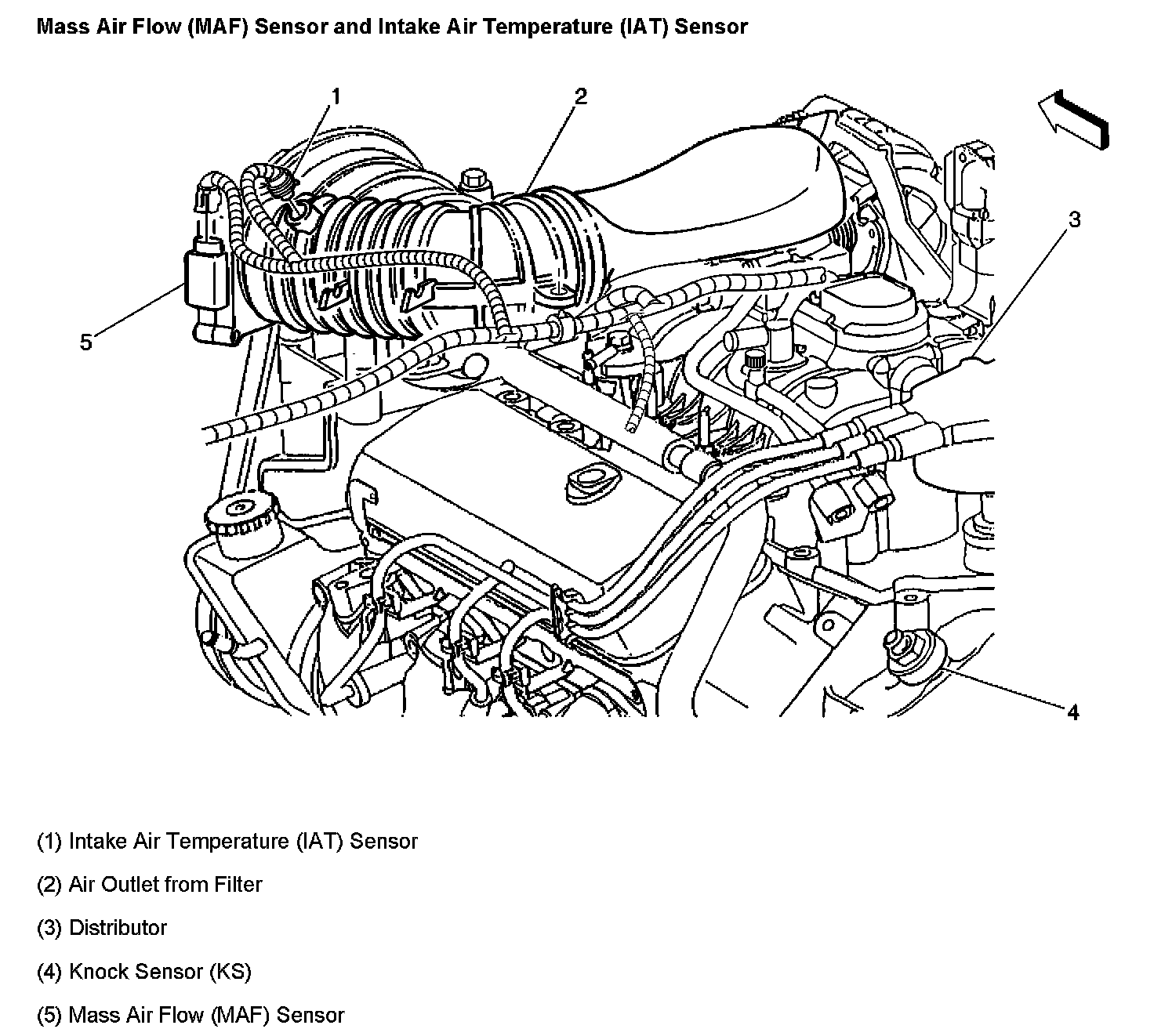 Mass Air Flow (MAF) Sensor and Intake Air Temperature (IAT) Sensor

1

2

3

5

4

(1) Intake Air Temperature (IAT) Sensor

(2) Air Outlet from Filter

(3) Distributor

(4) Knock Sensor (KS)

(5) Mass Air Flow (MAF) Sensor