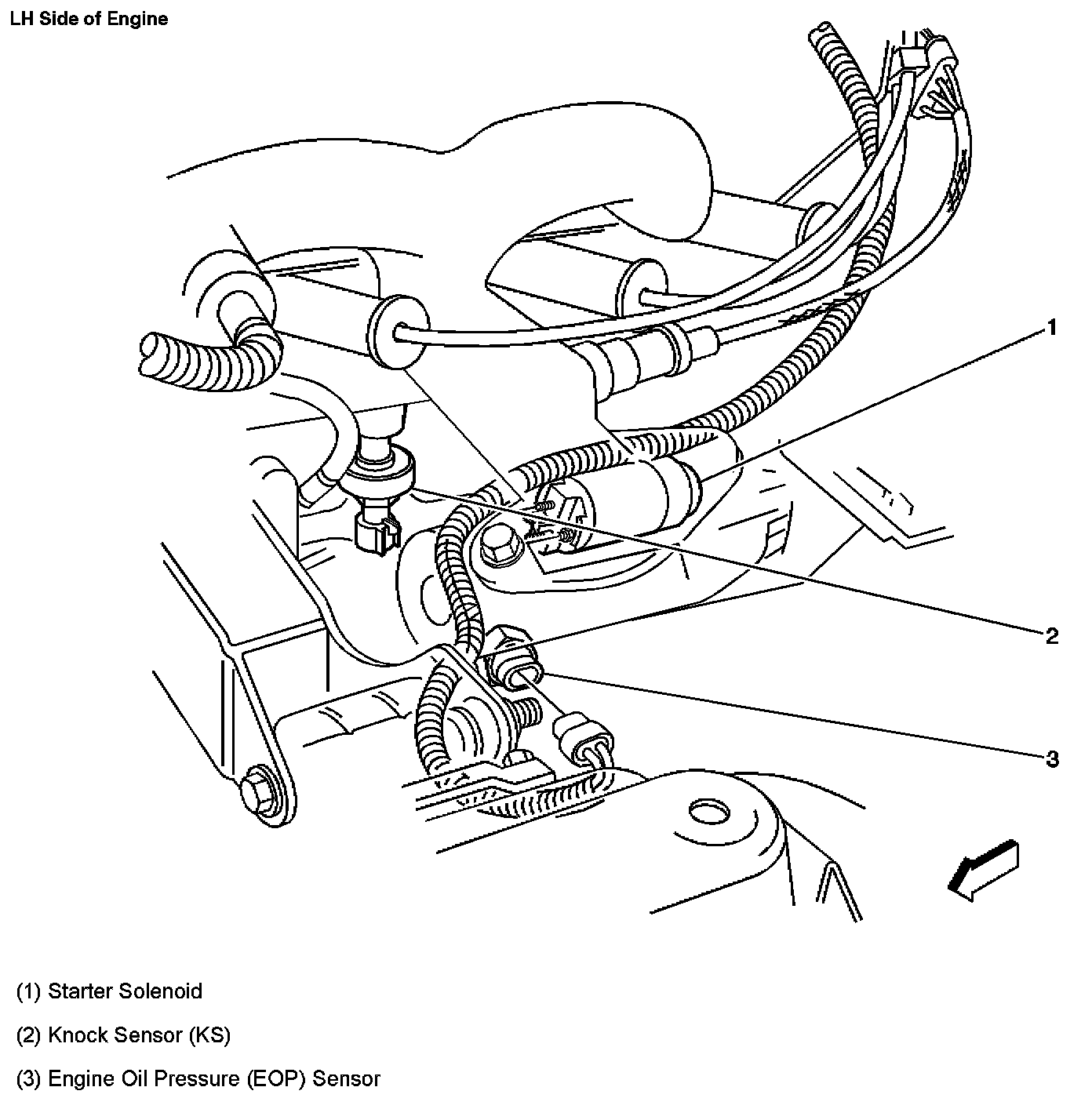 LH Side of Engine

1

2

3

(1) Starter Solenoid

(2) Knock Sensor (KS)

(3) Engine Oil Pressure (EOP) Sensor