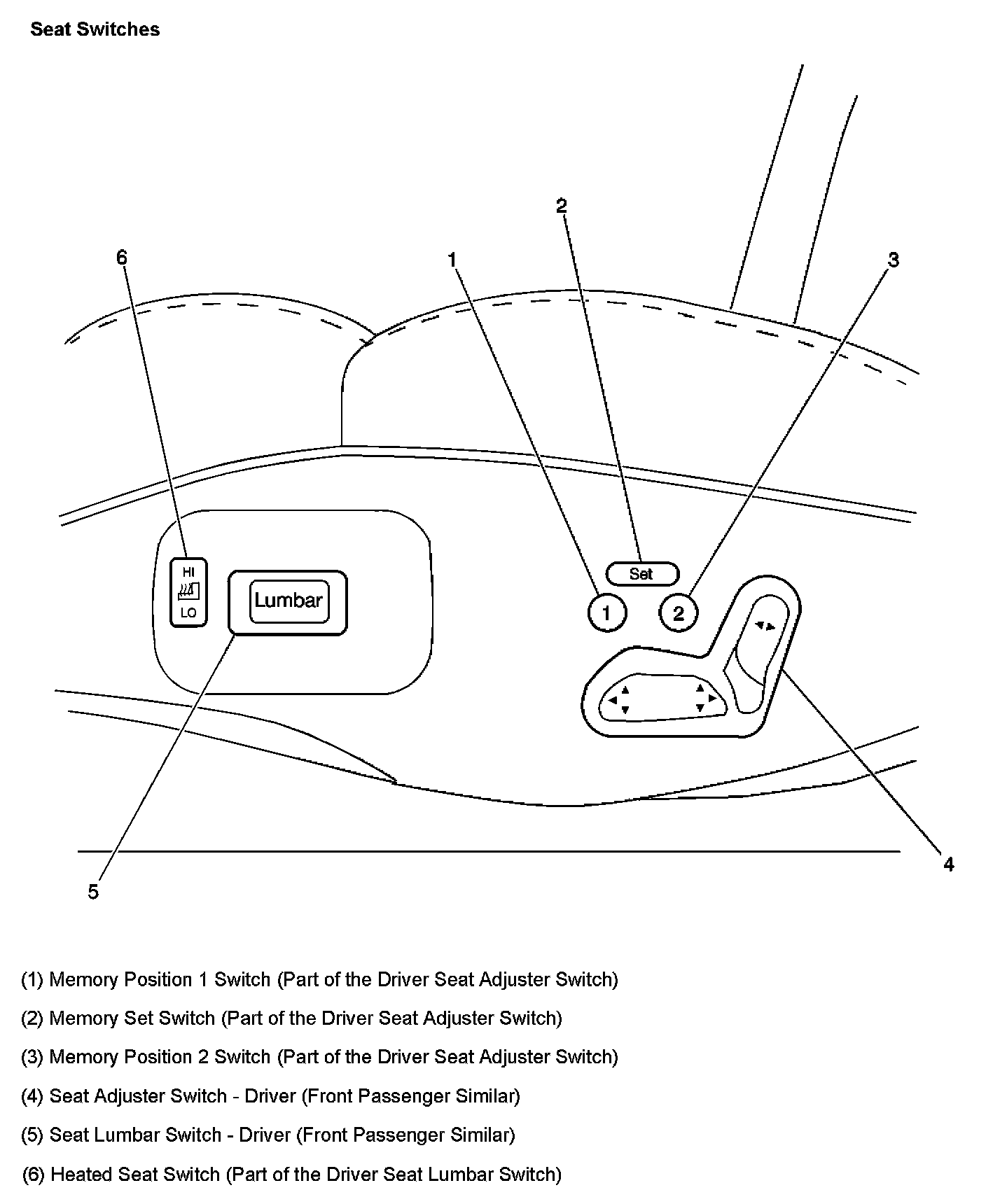 Seat Switches

2

6

1

3

HI

LO

Lumbar

Set

1

2

4

5

(1) Memory Position 1 Switch (Part of the Driver Seat Adjuster Switch)

(2) Memory Set Switch (Part of the Driver Seat Adjuster Switch)

(3) Memory Position 2 Switch (Part of the Driver Seat Adjuster Switch)

(4) Seat Adjuster Switch - Driver (Front Passenger Similar)

(5) Seat Lumbar Switch - Driver (Front Passenger Similar)

(6) Heated Seat Switch (Part of the Driver Seat Lumbar Switch)