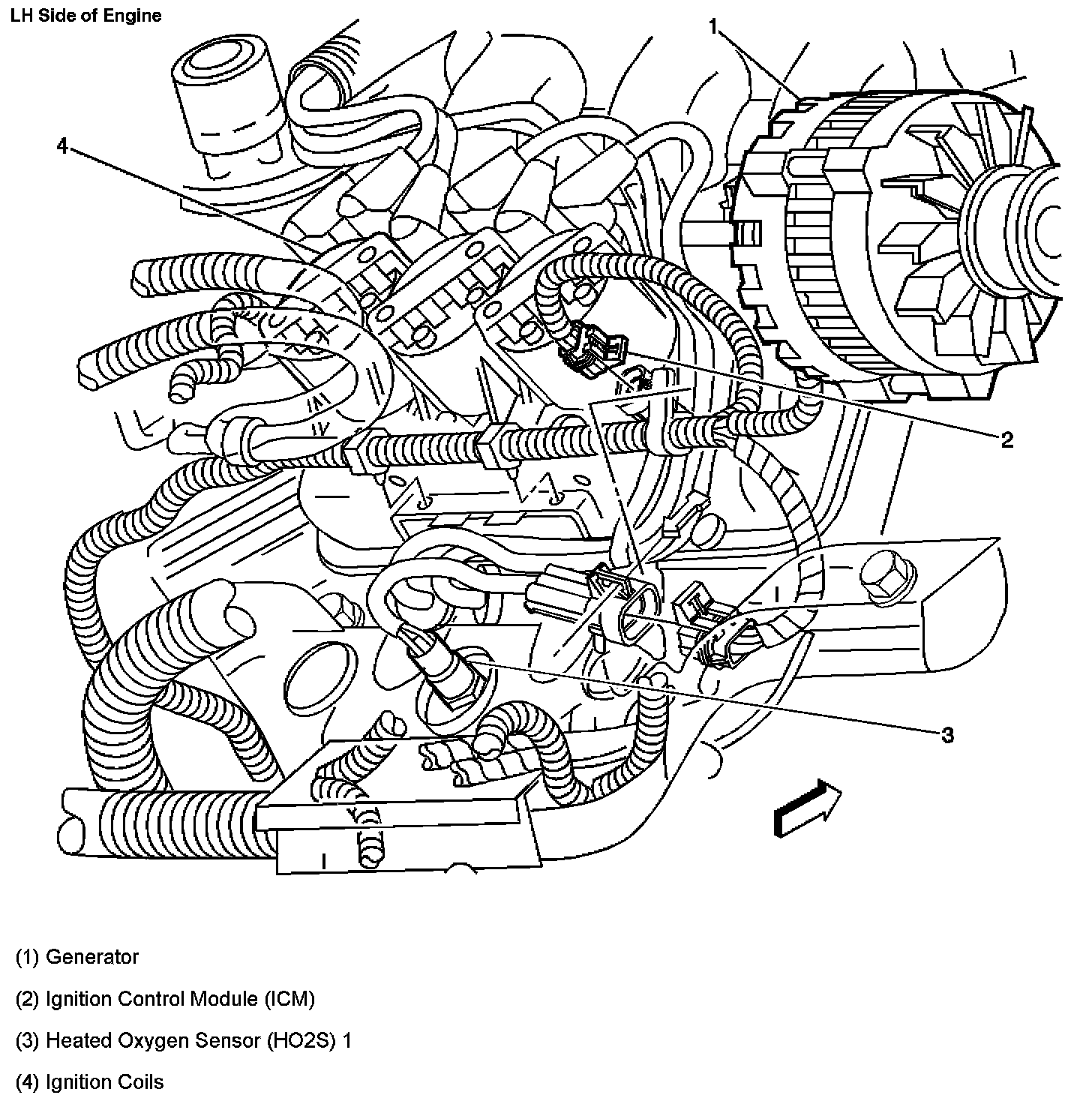 LH Side of Engine

1

4

2

3

(1) Generator

(2) Ignition Control Module (ICM)

(3) Heated Oxygen Sensor (HO2S) 1

(4) Ignition Coils