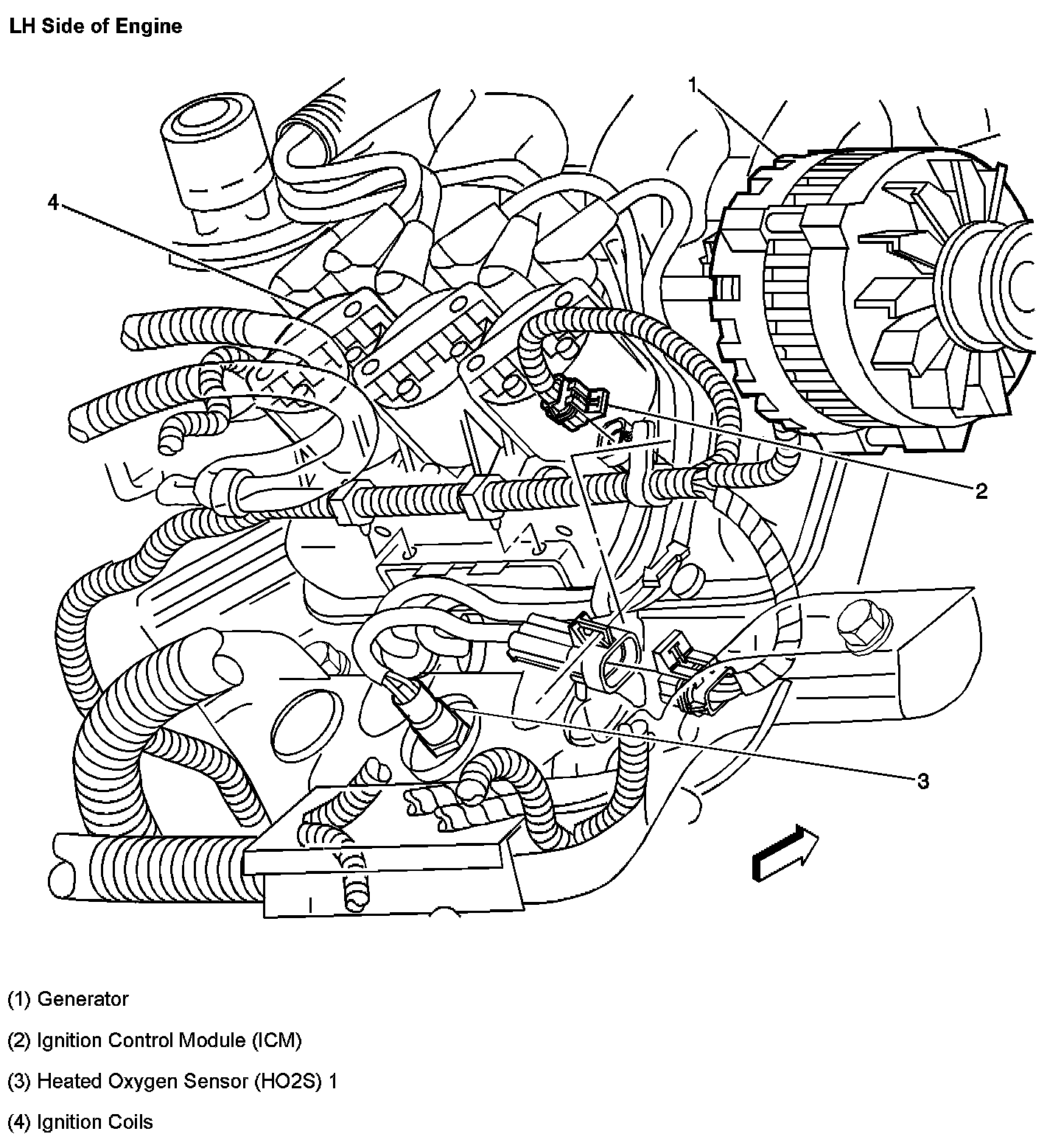 LH Side of Engine

1

4

2

3

(1) Generator

(2) Ignition Control Module (ICM)

(3) Heated Oxygen Sensor (HO2S) 1

(4) Ignition Coils