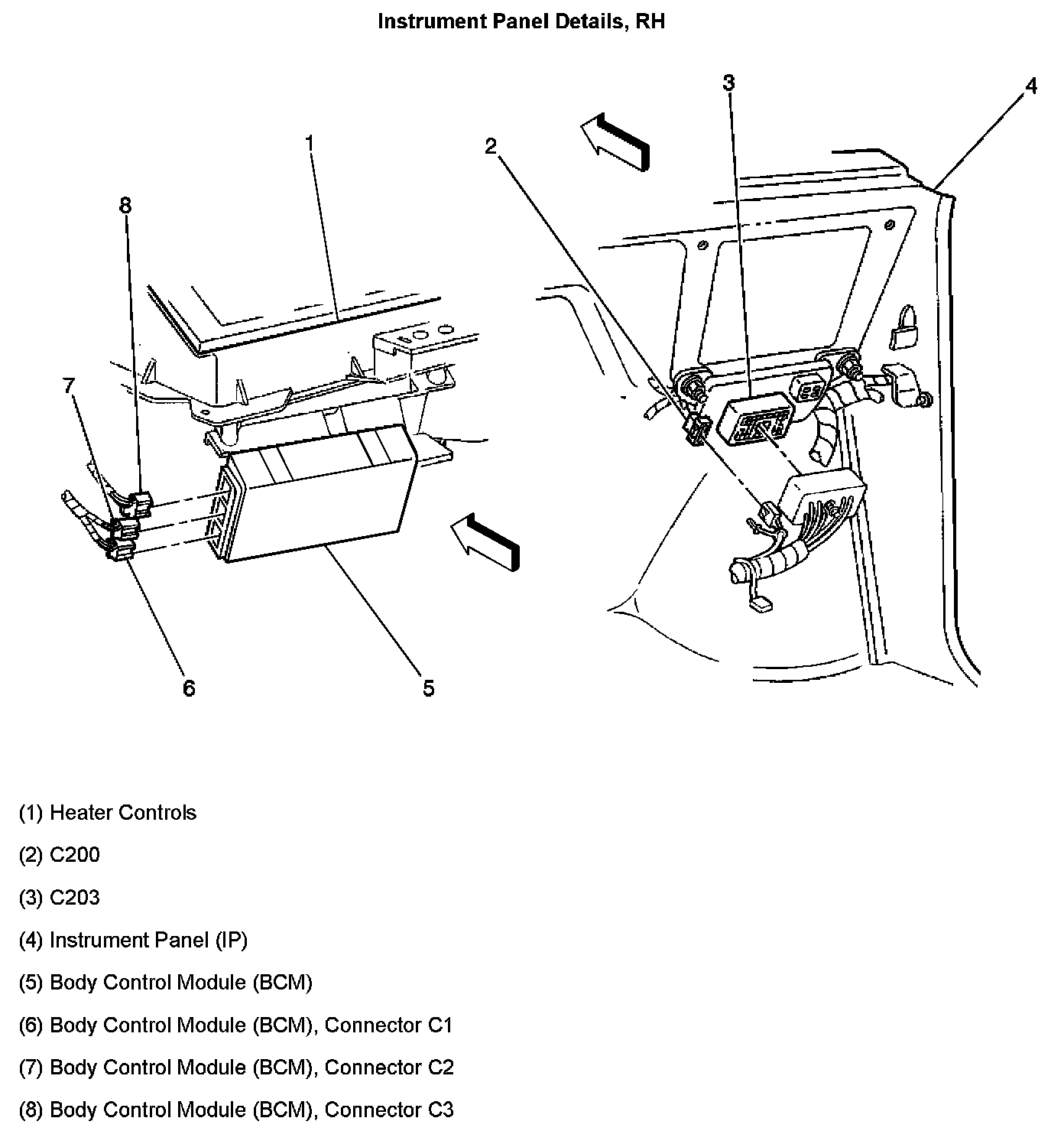 Instrument Panel Details, RH

3

4

1

2

8

7

6

5

(1) Heater Controls

(2) C200

(3) C203

(4) Instrument Panel (IP)

(5) Body Control Module (BCM)

(6) Body Control Module (BCM), Connector C1

(7) Body Control Module (BCM), Connector C2

(8) Body Control Module (BCM), Connector C3